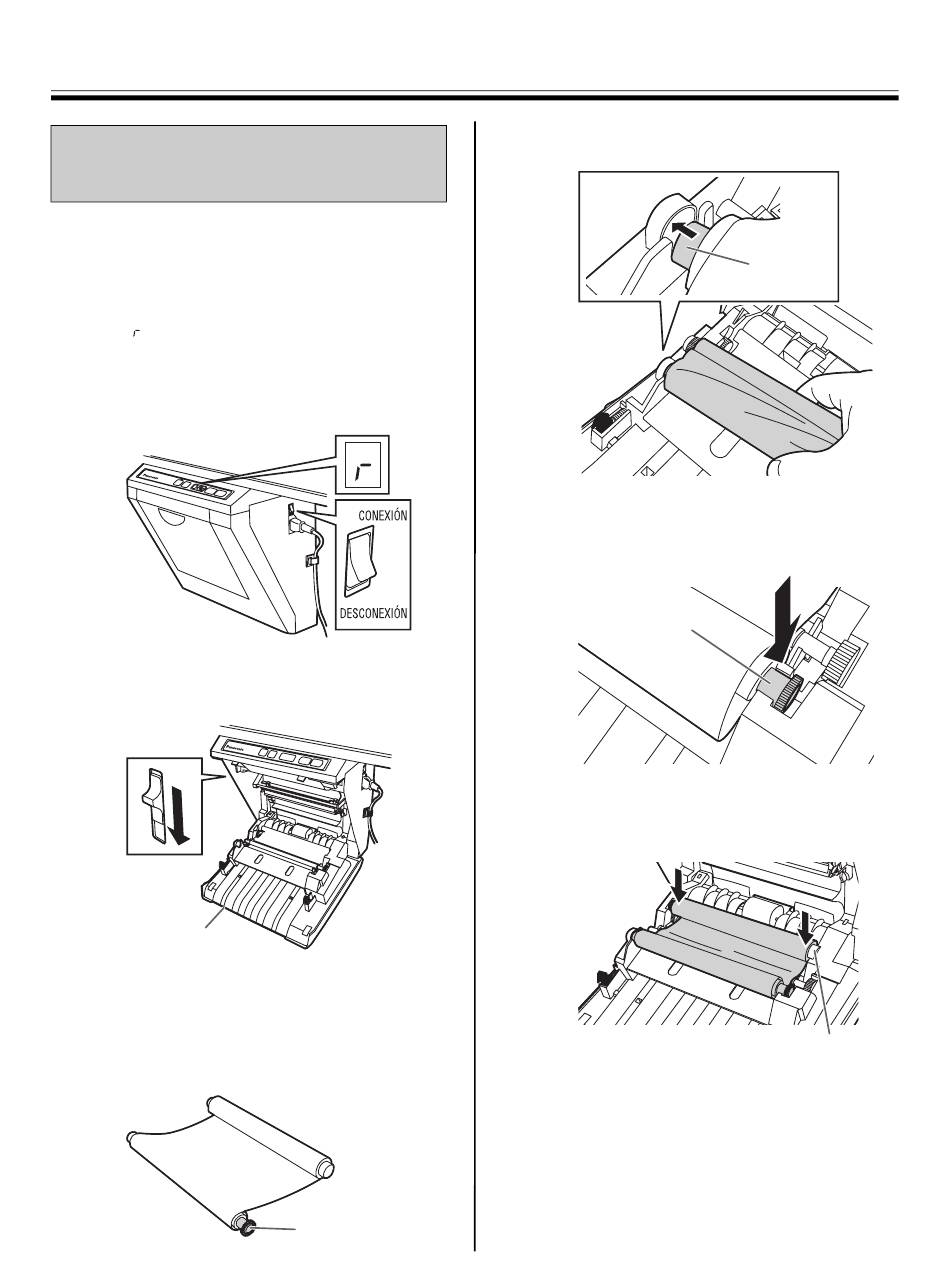 CONEXIÓN

DESCONEXIÓN