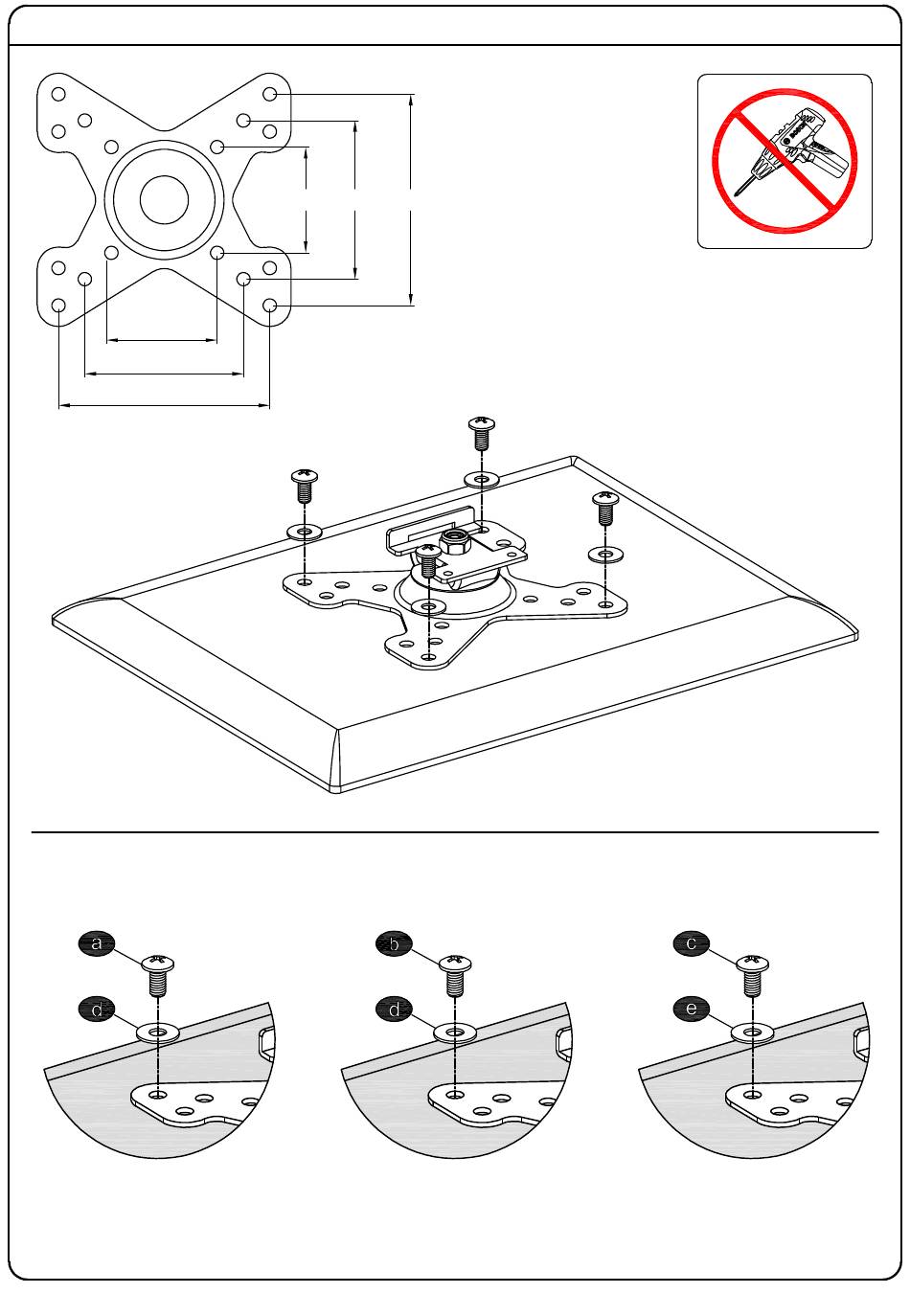 a
d
b
d
c
e