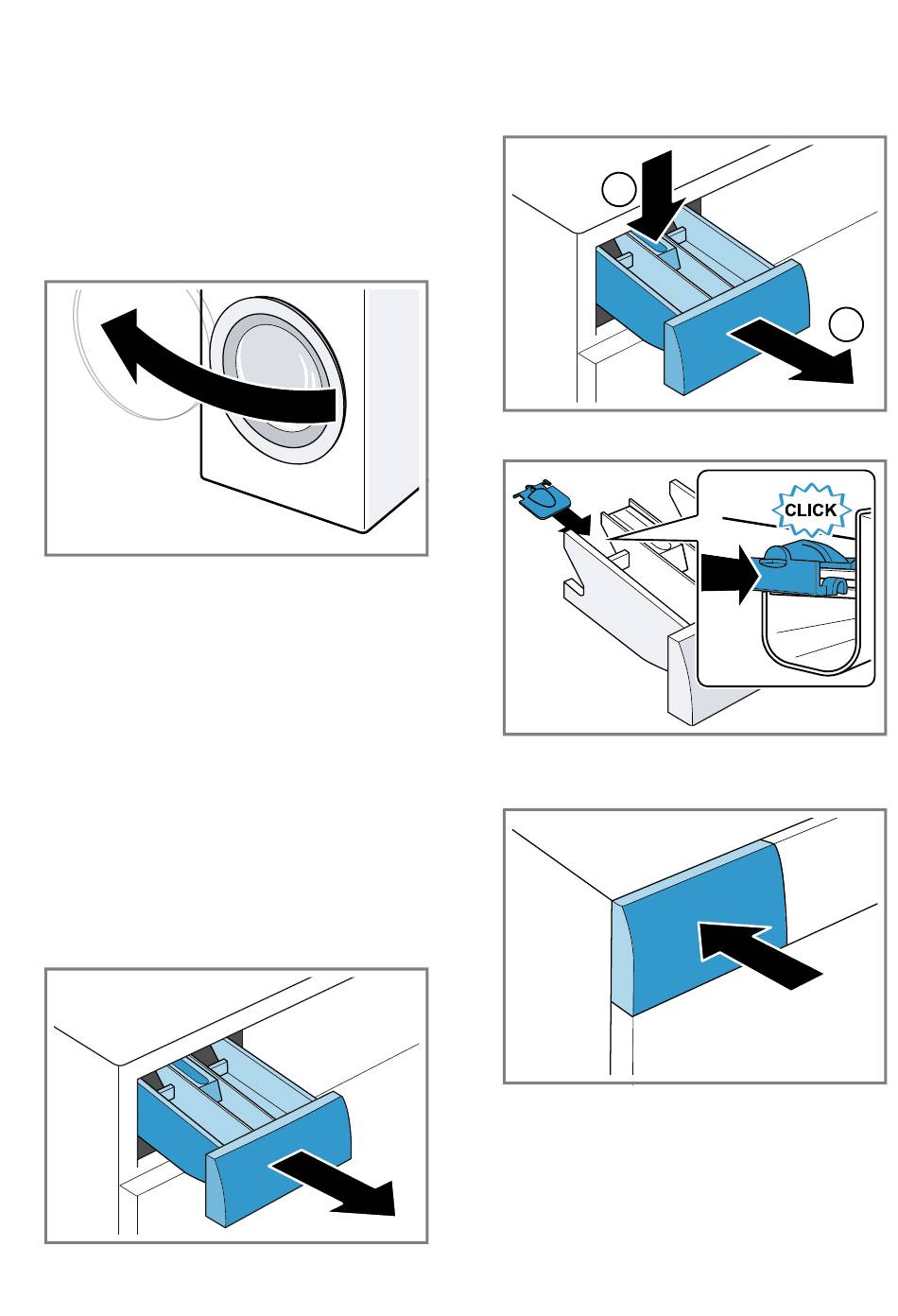 CLICK