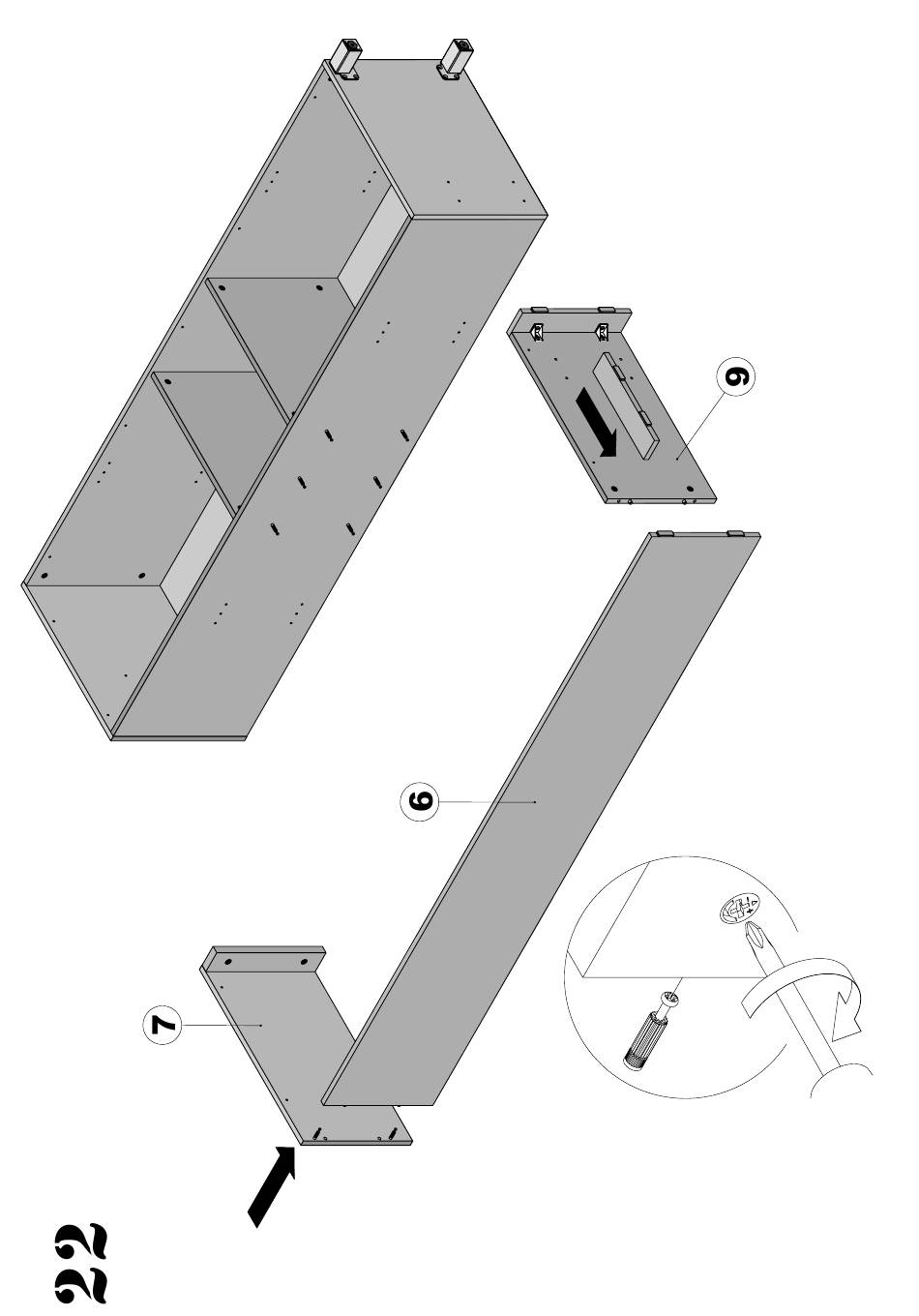 22

7

6

9