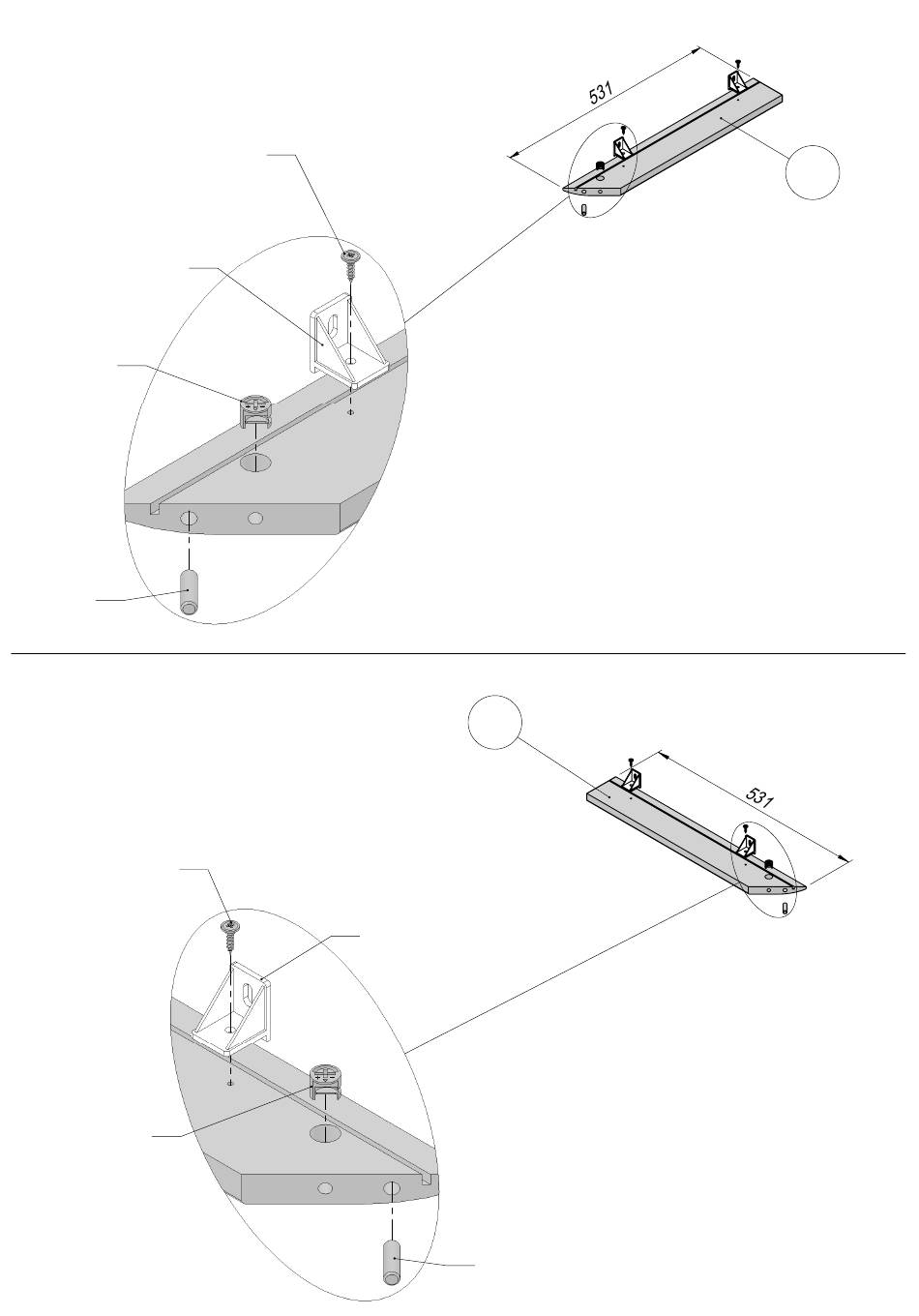 531

531