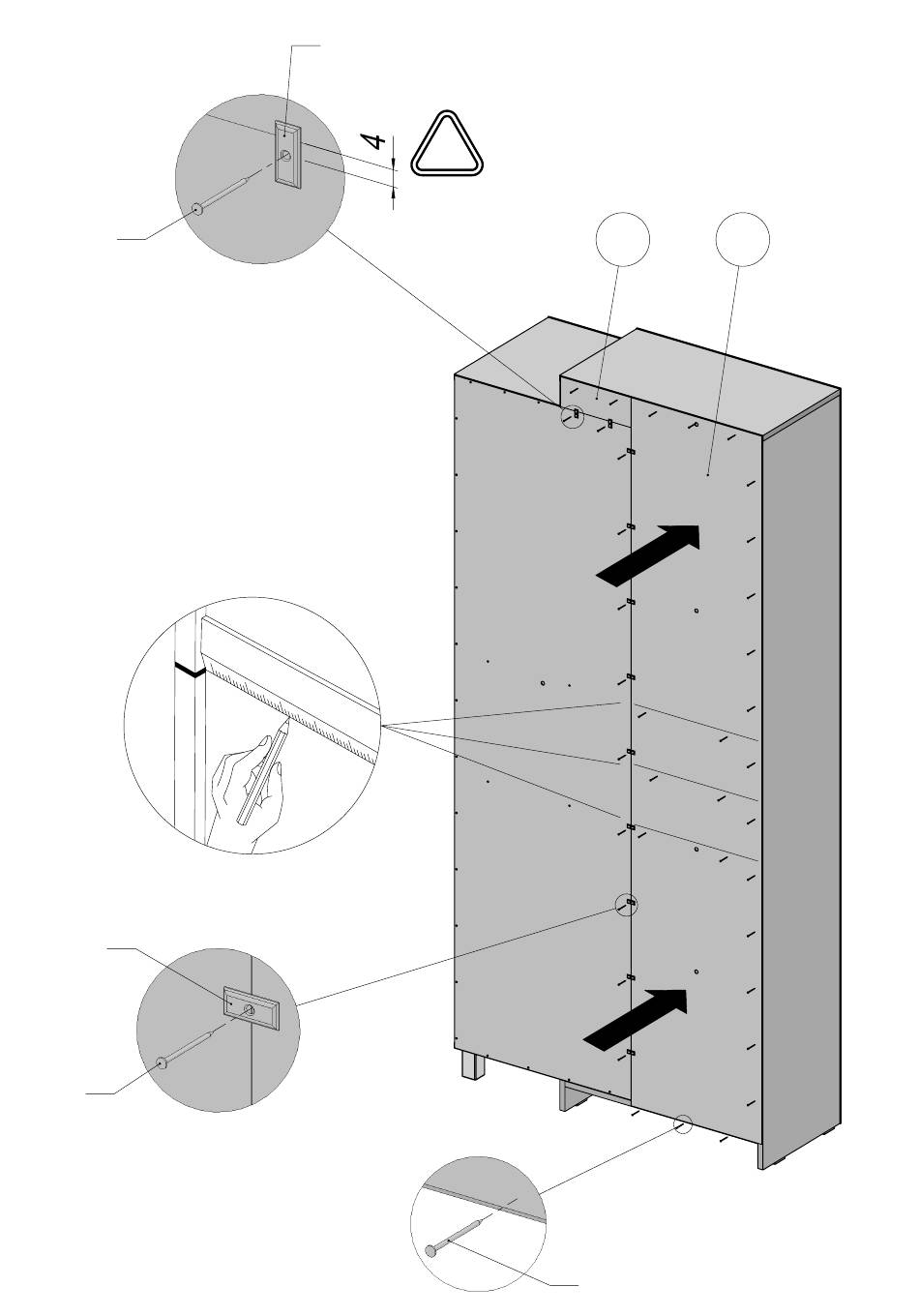 4