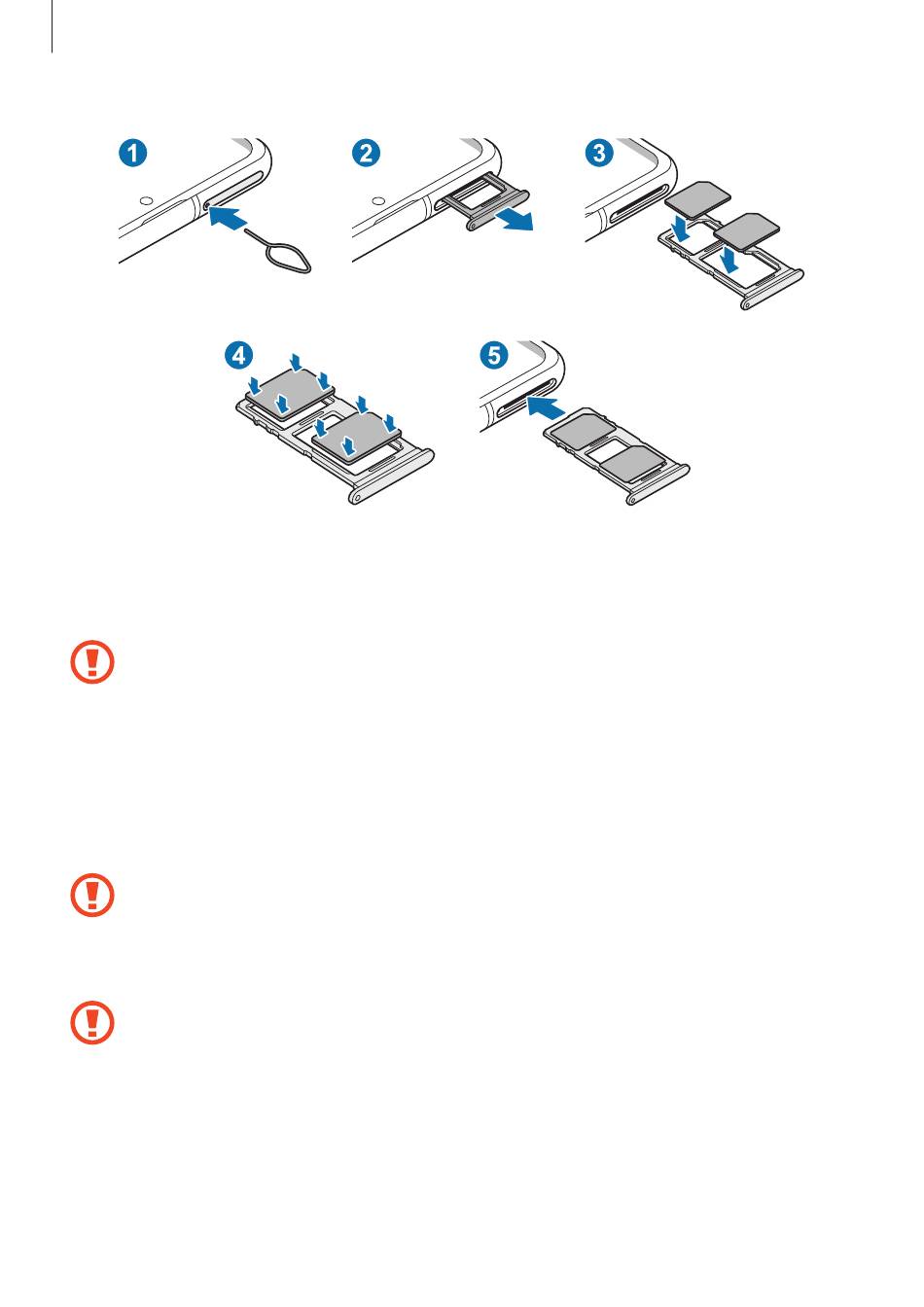 1

2

3

4

5