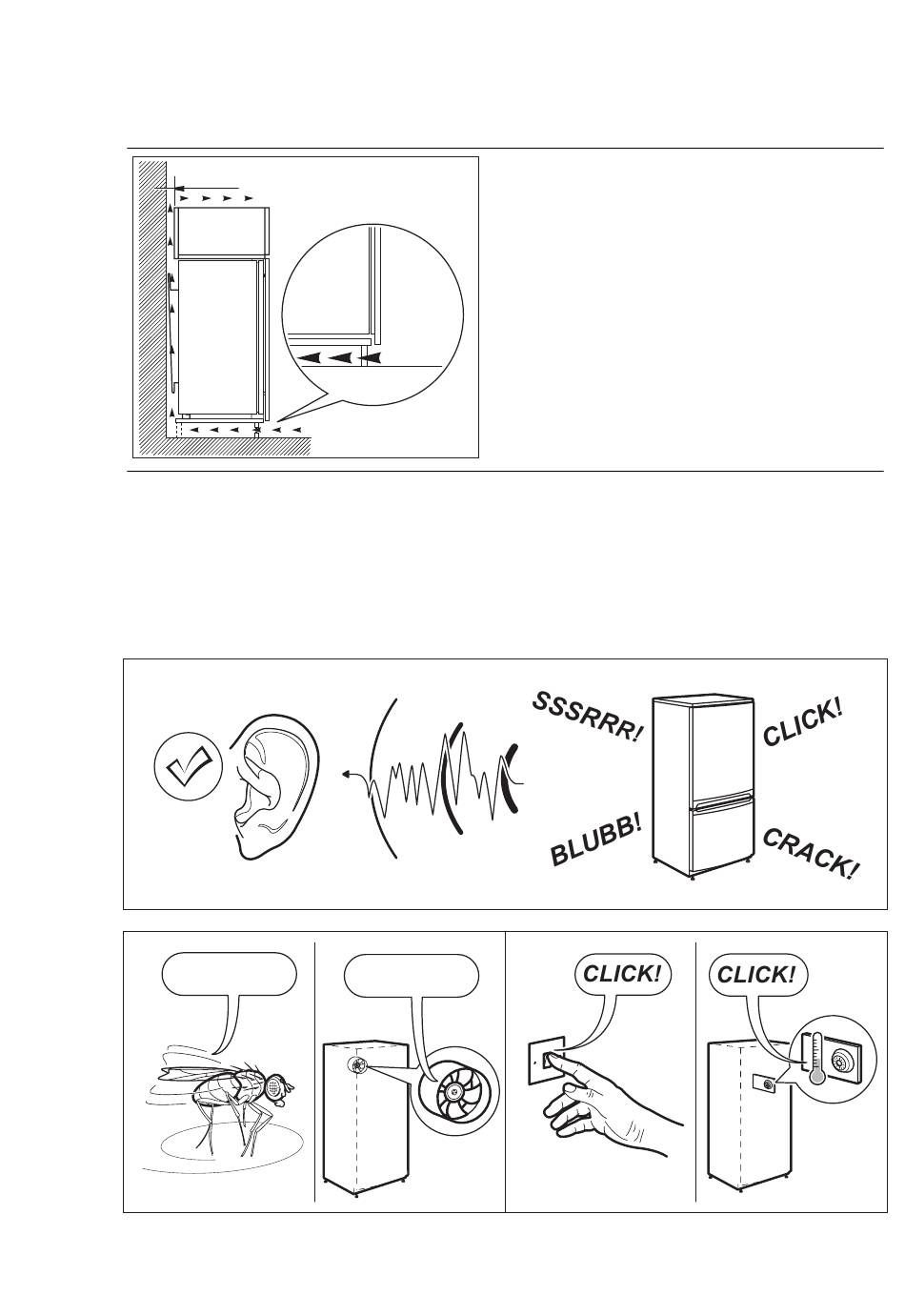 SSSRRR!

CLICK!

BLUBB!

CRACK!

CLICK!

CLICK!