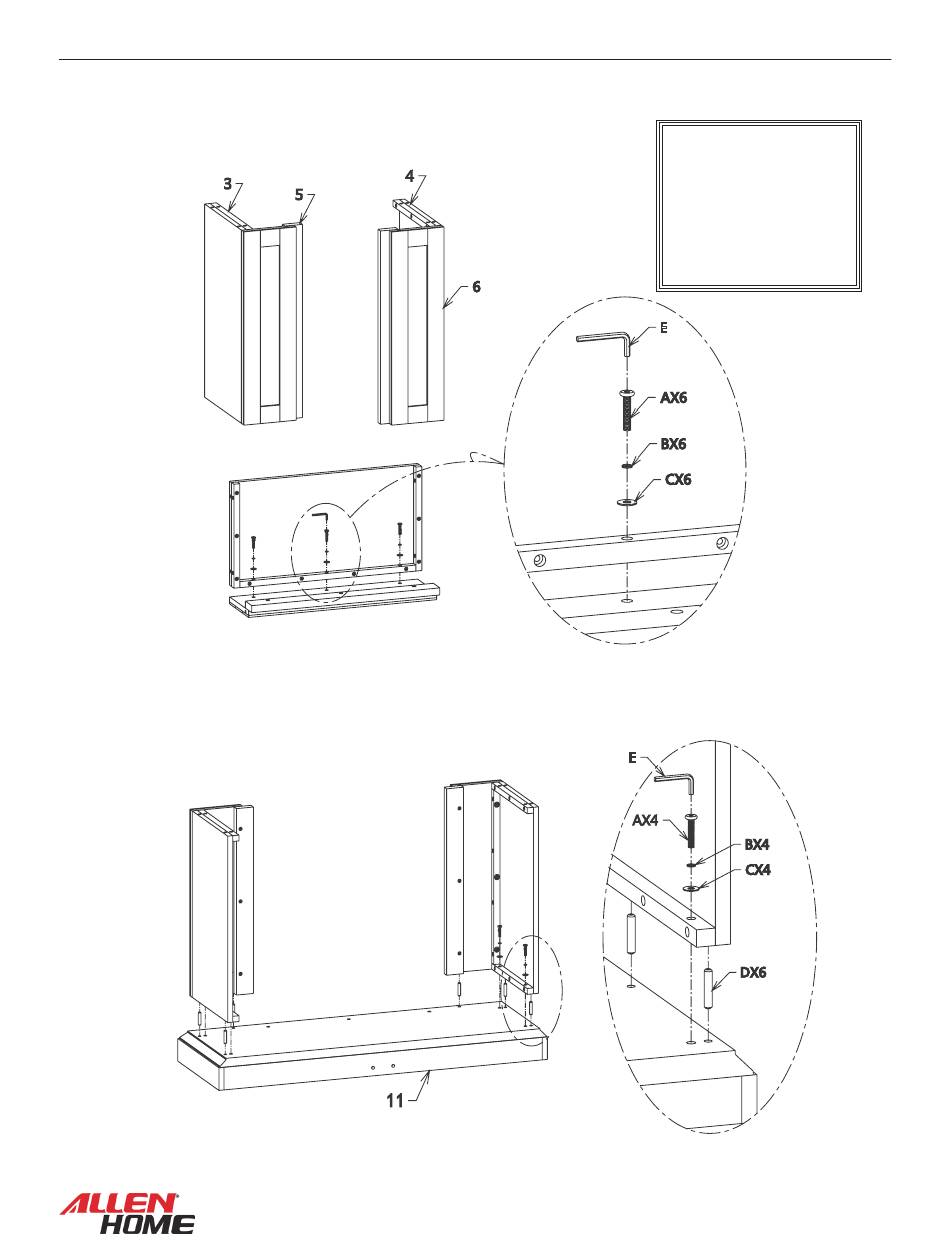 3
5
4
6
E
AX6
BX6
CX6
E
AX4
BX4
CX4
DX6
11
ALLEN HOME