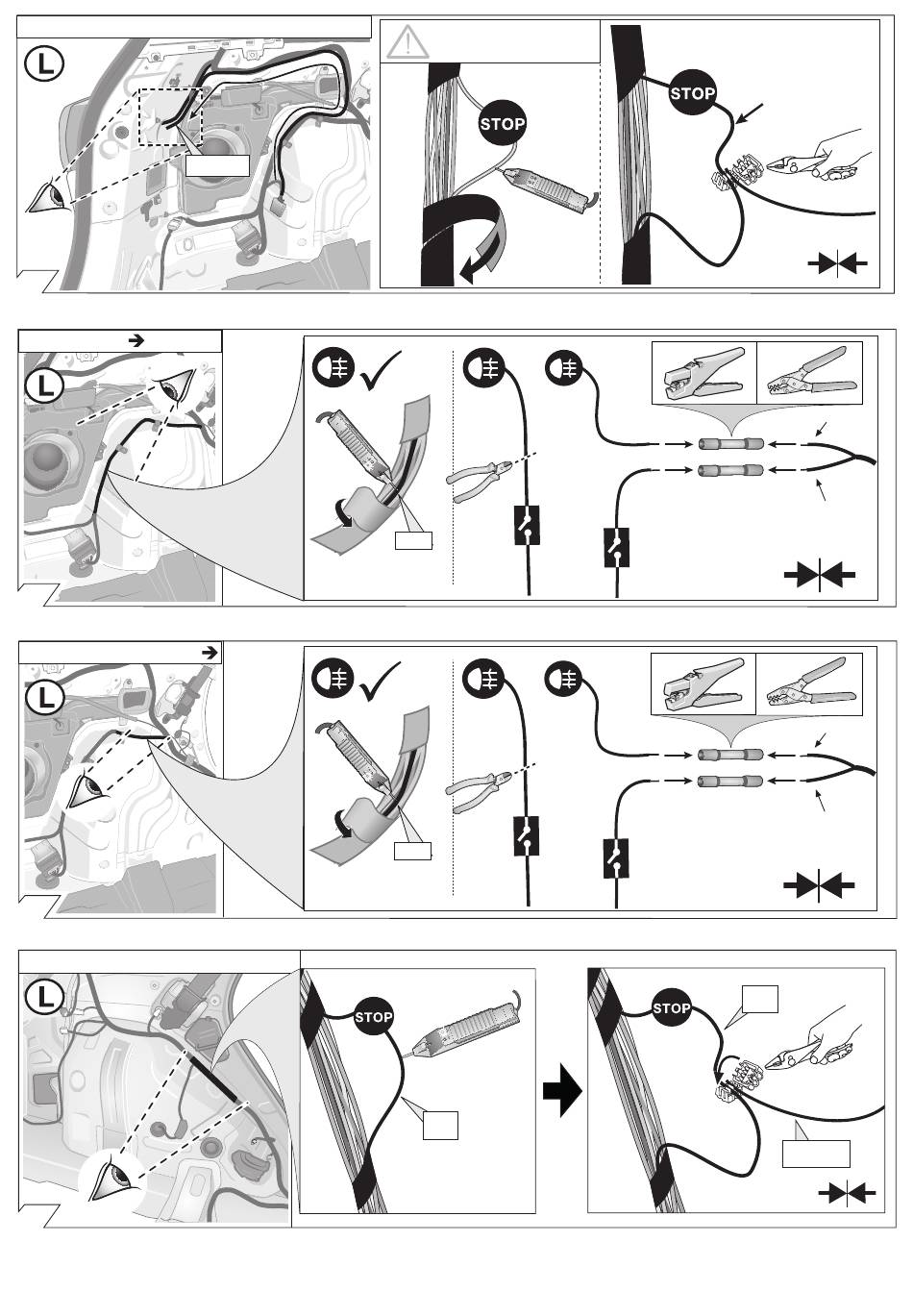 L

STOP

STOP

L

L

L

STOP

STOP