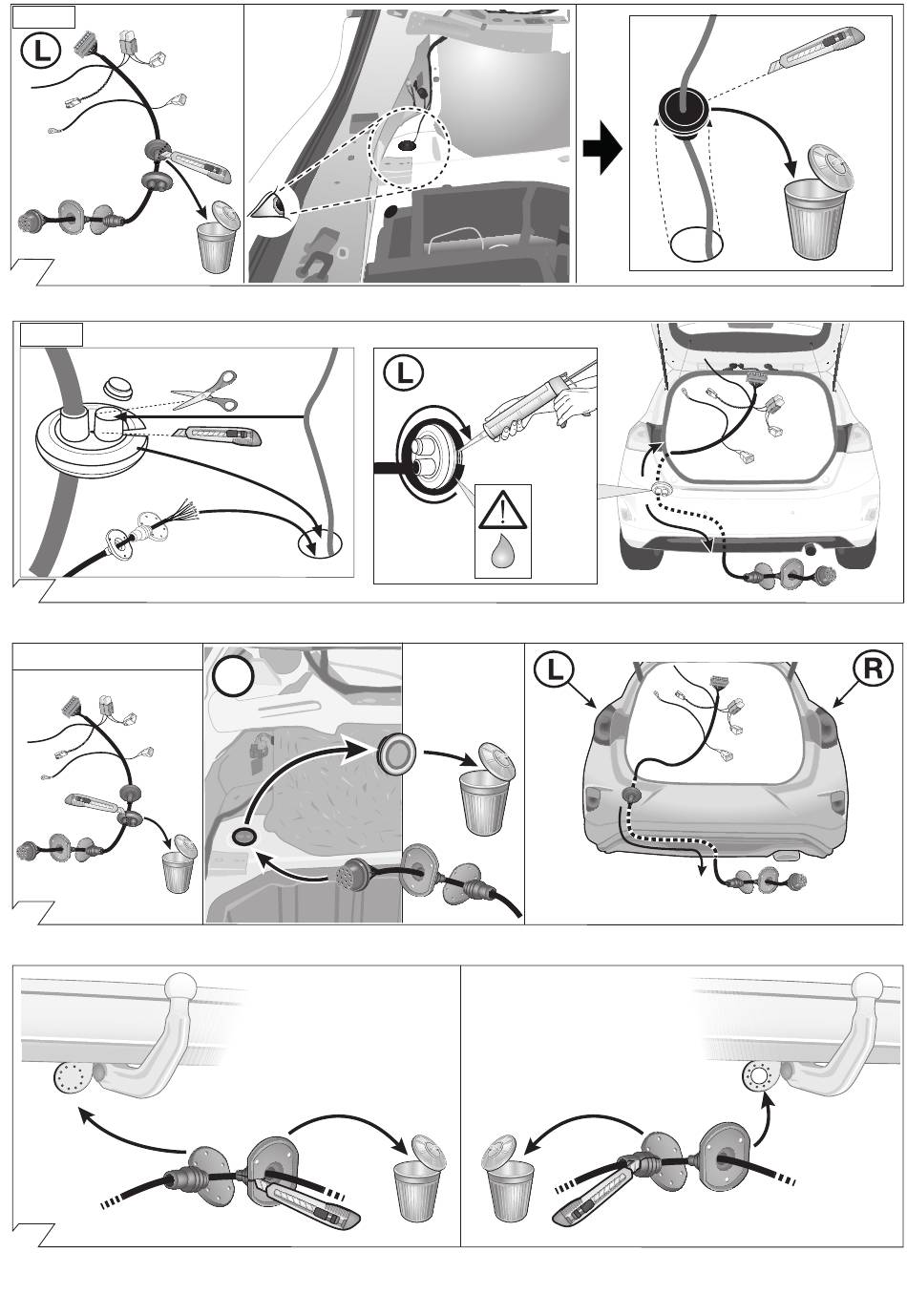 L

L

L R