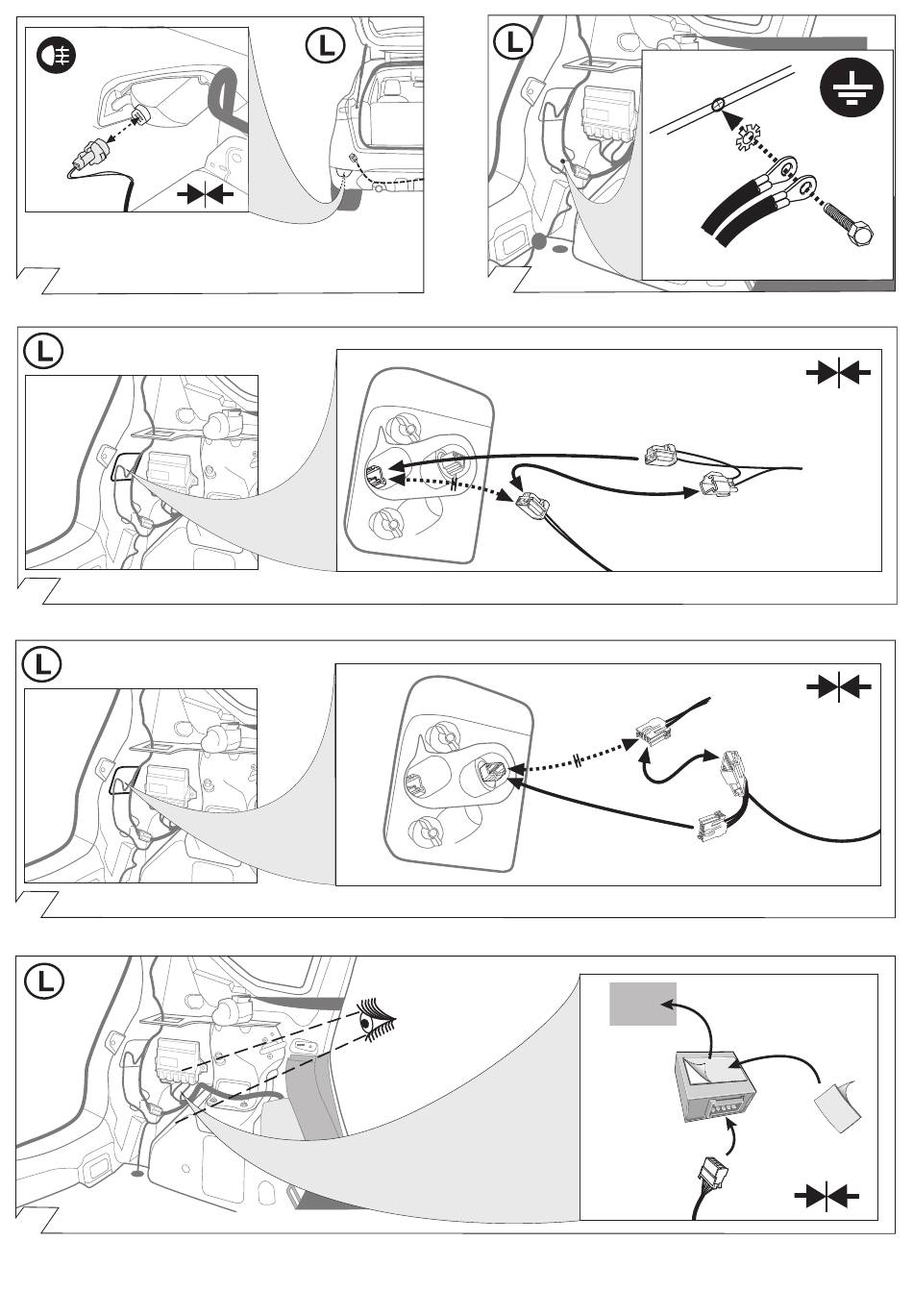 L

L

L

L

L