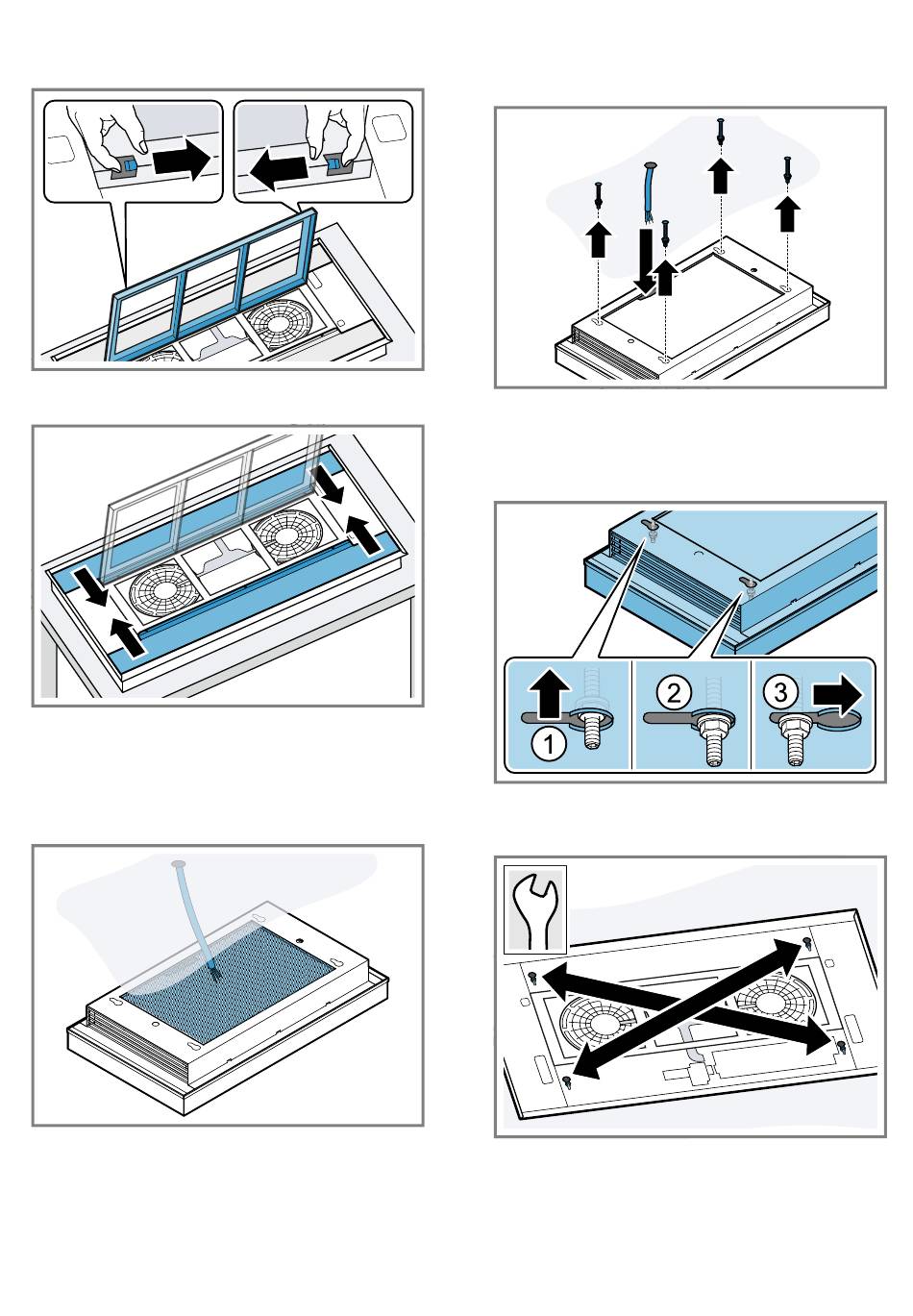 1

2

3