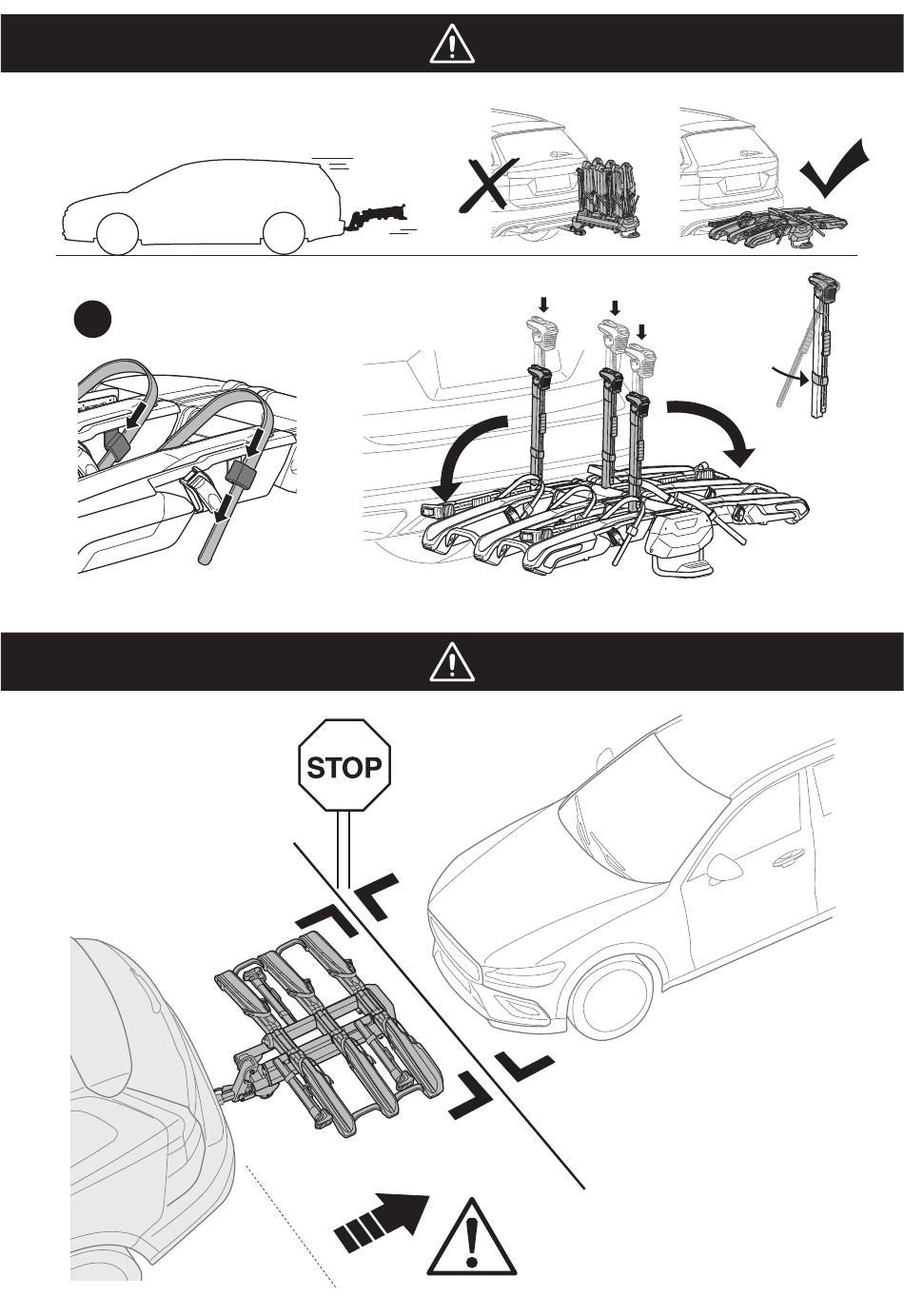 STOP