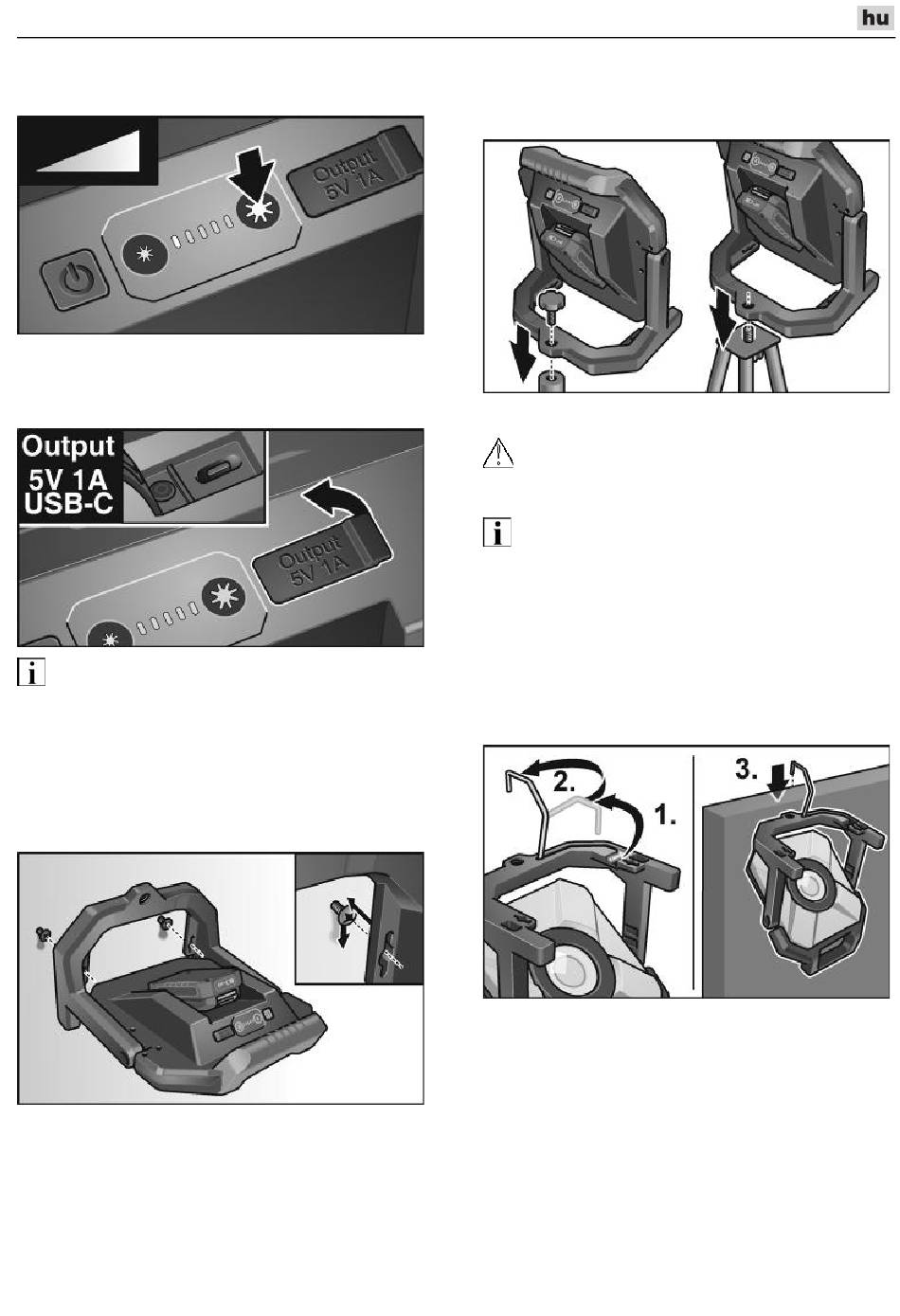 hu

Output 5V 1A

Output 5V 1A USB-C

Output 5V 1A

2.

1.

3.