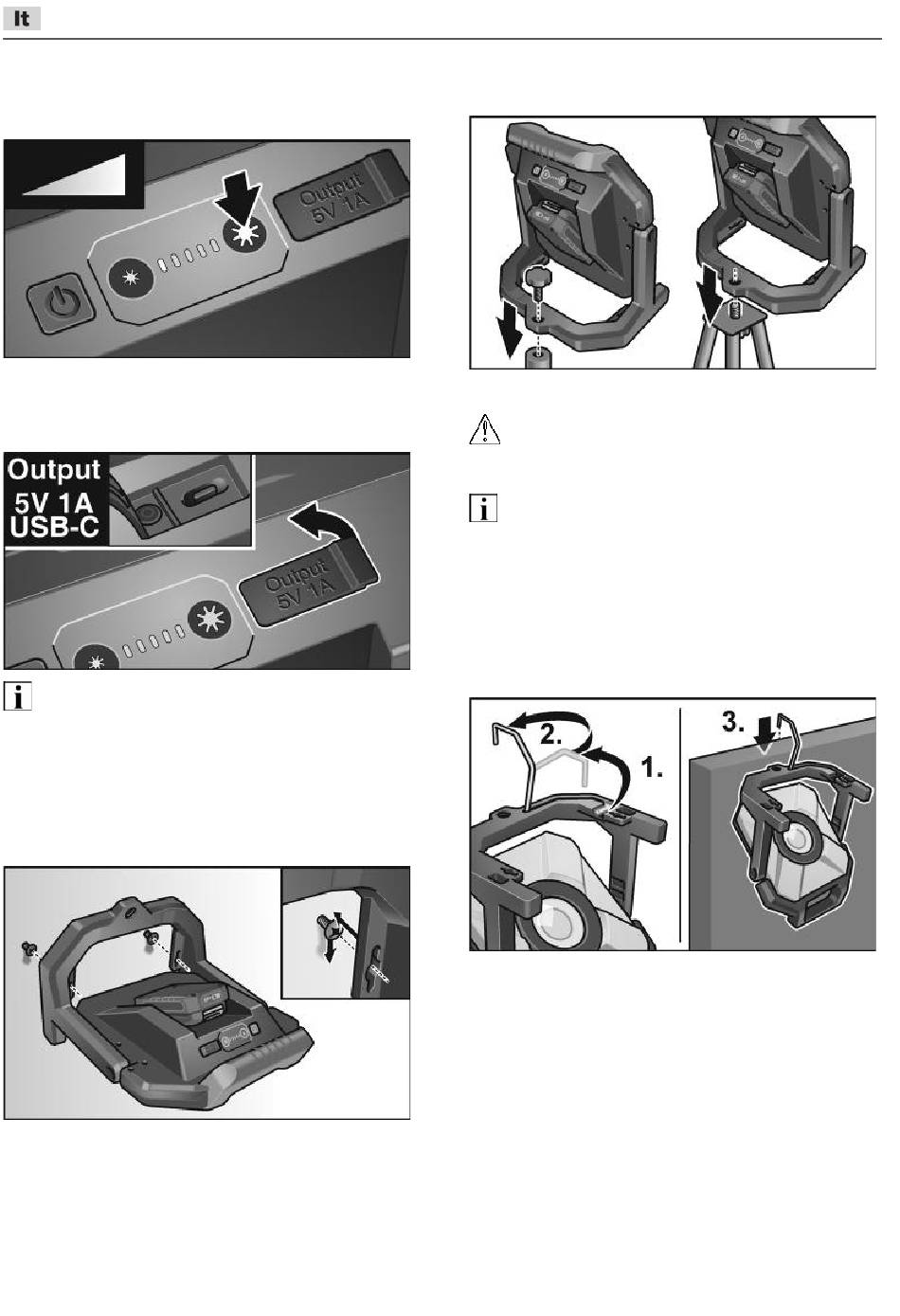 It

Output 5V 1A

Output
5V 1A
USB-C

Output 5V 1A

2.

1.

3.