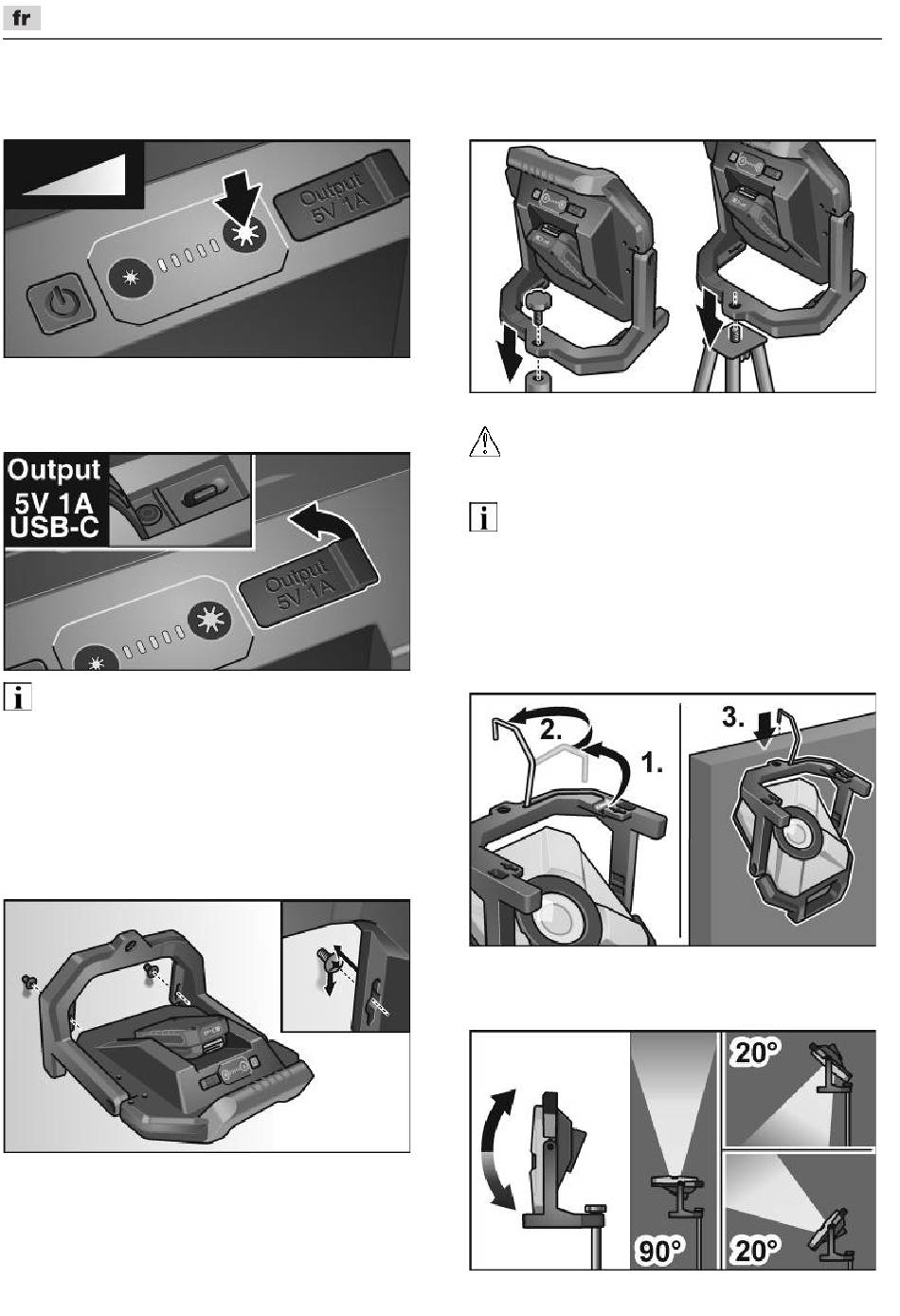 fr

Output 5V 1A

Output 5V 1A USB-C

Output 5V 1A

2.

1.

3.

20°

90°

20°