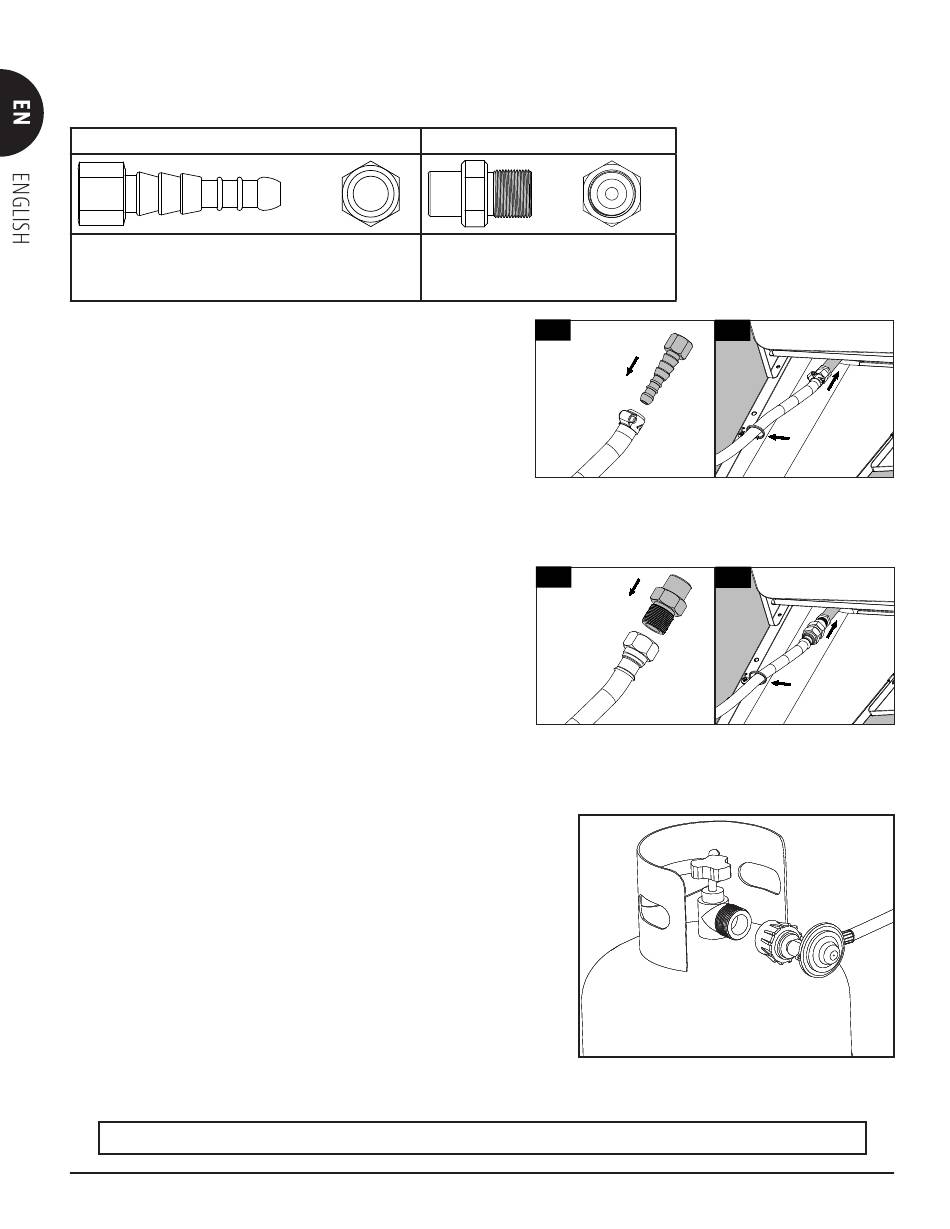 EN

ENGLISH