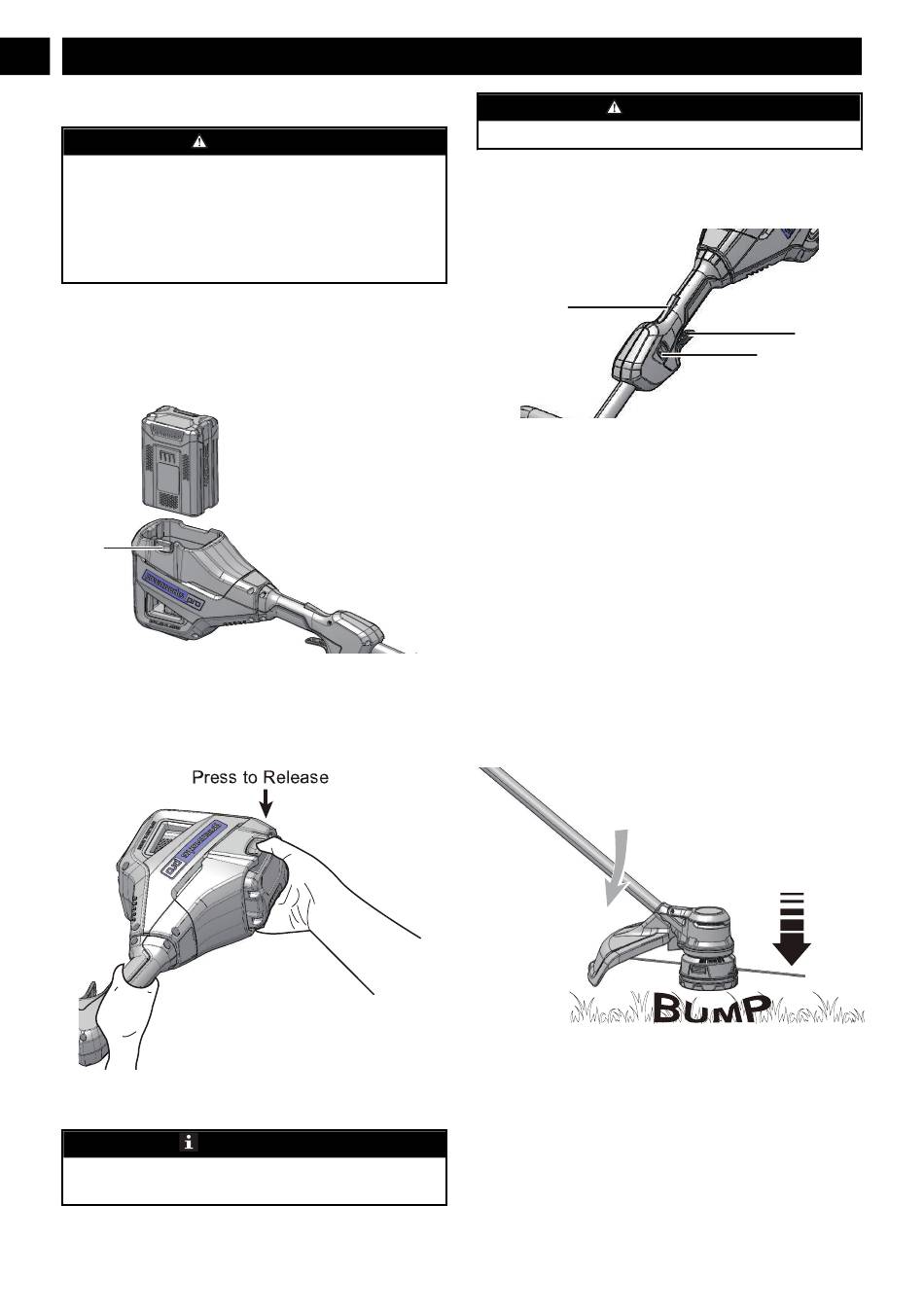 Press to Release

BUMP