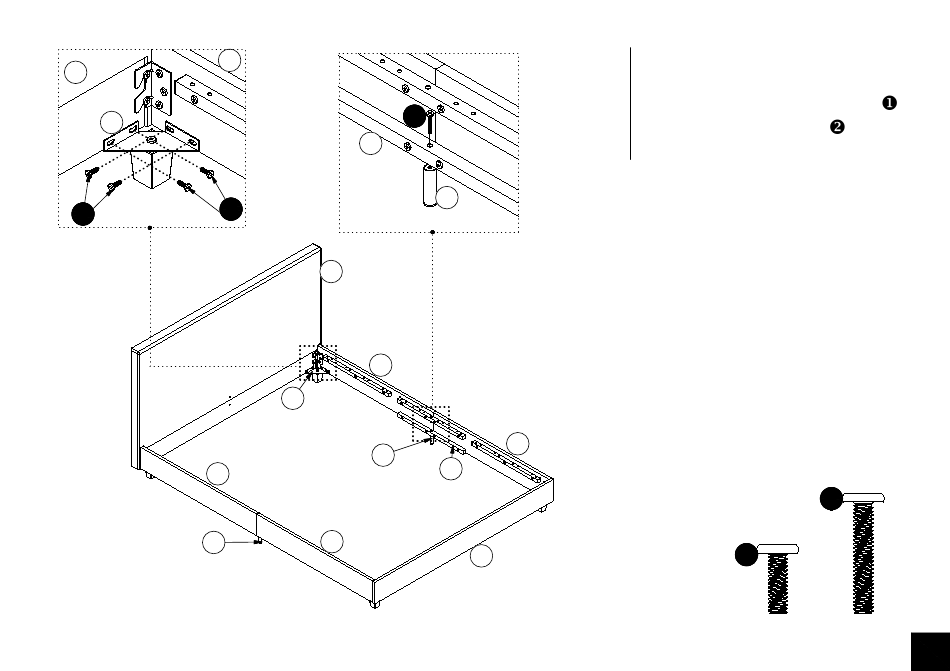 ❶
❷