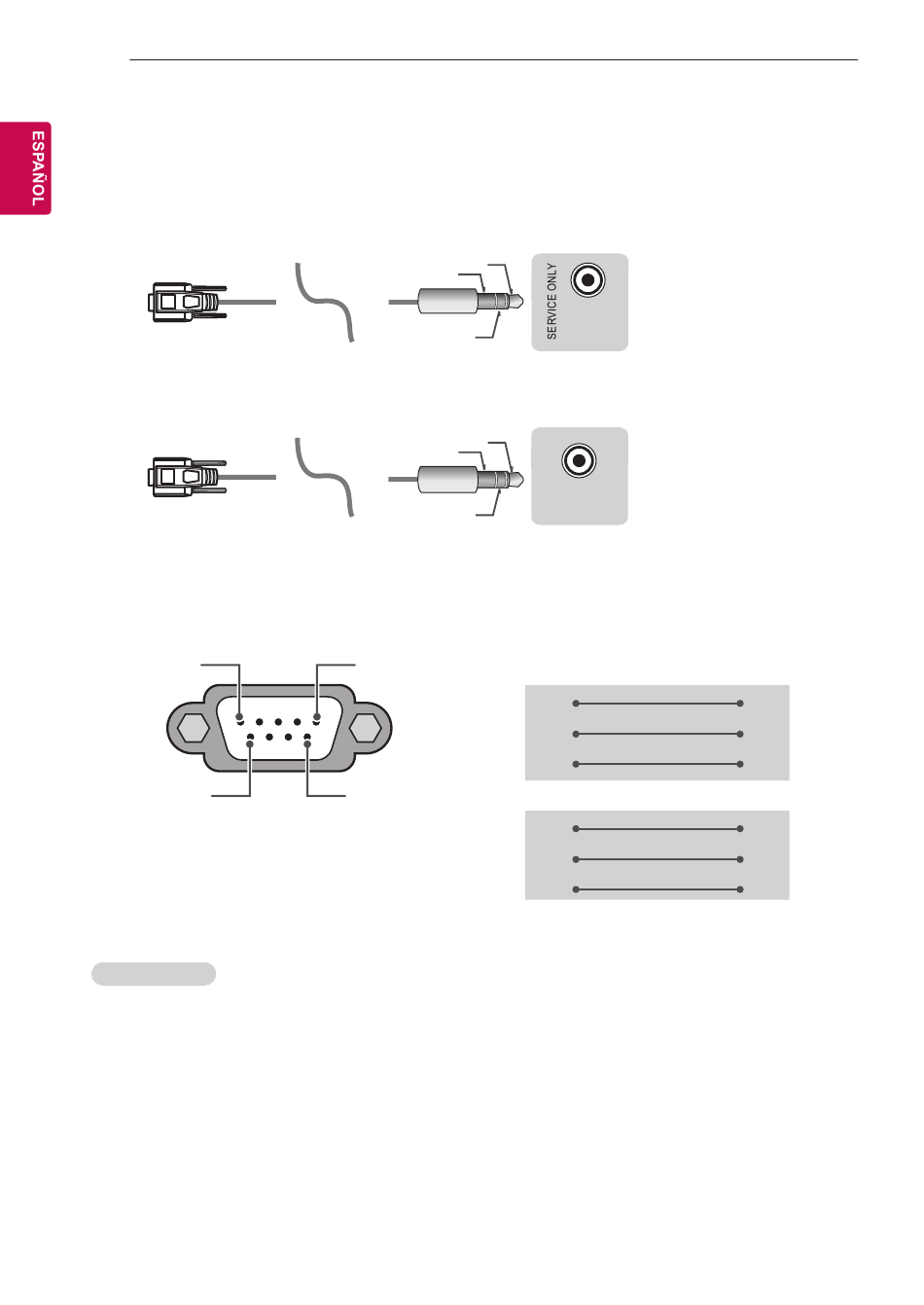 ESPAÑOL

SERVICE ONLY