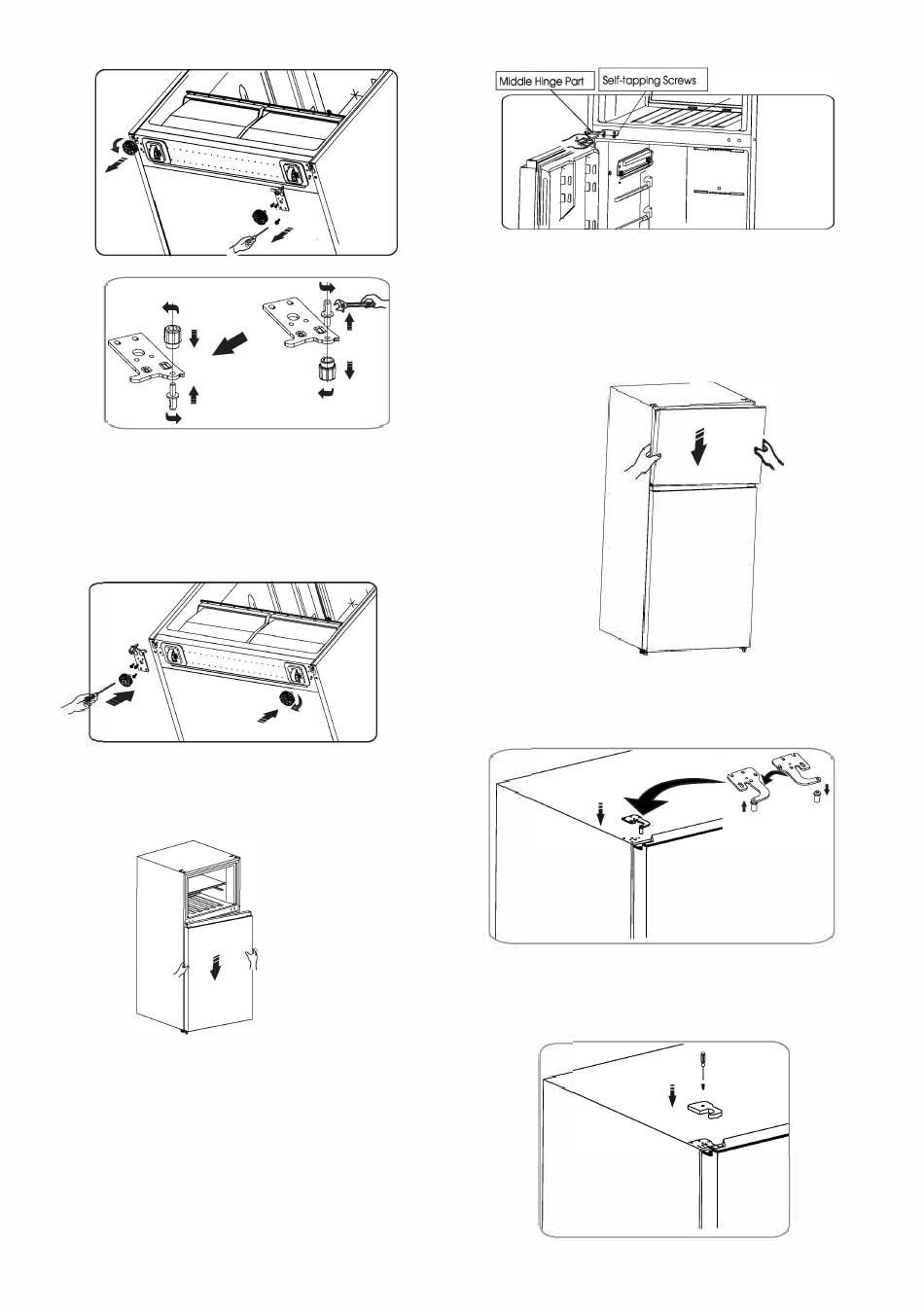 Middle Hinge Part
Self-tapping Screws