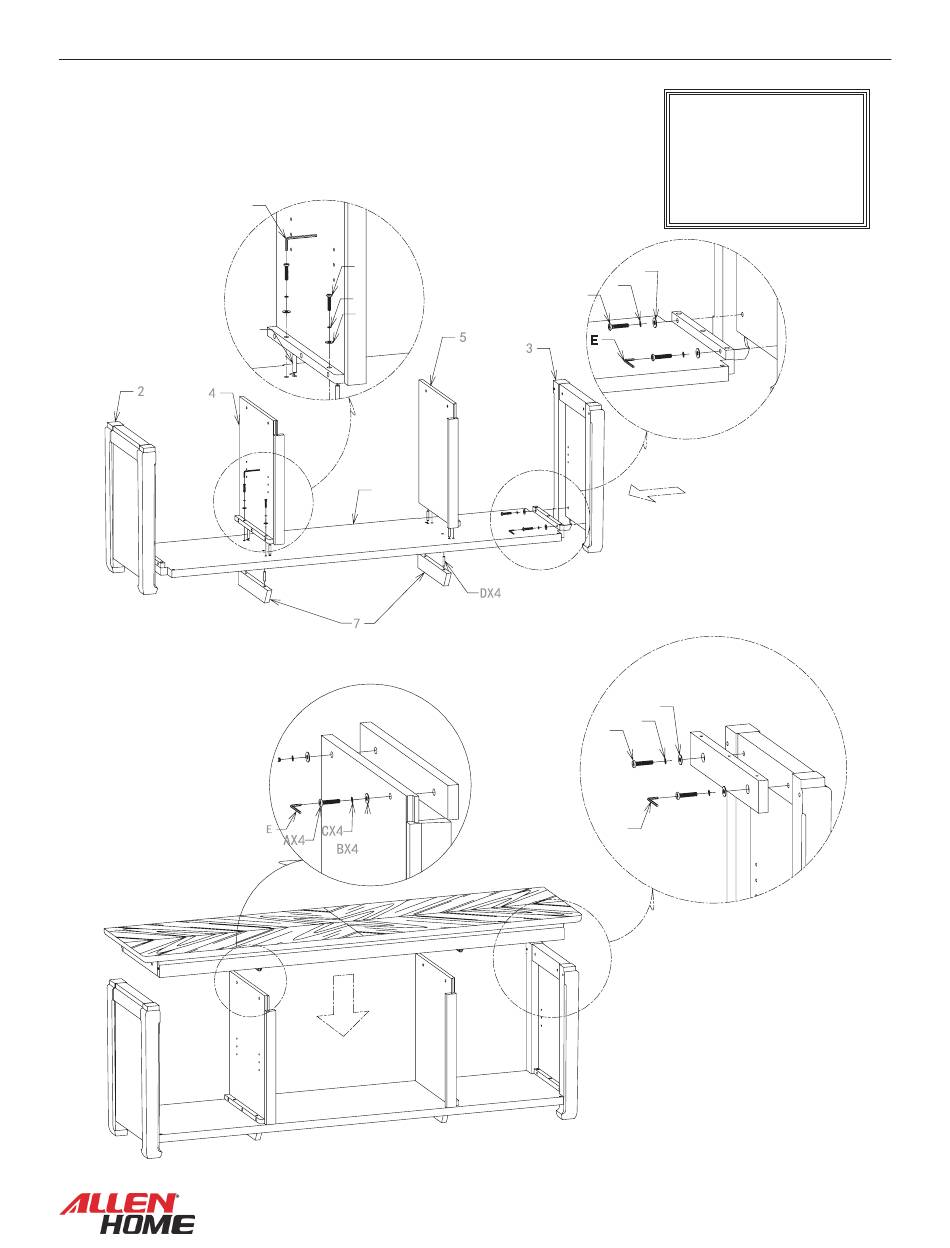 5

3

E

2

4

DX4

7

E

AX4

CX4

BX4

ALLEN HOME