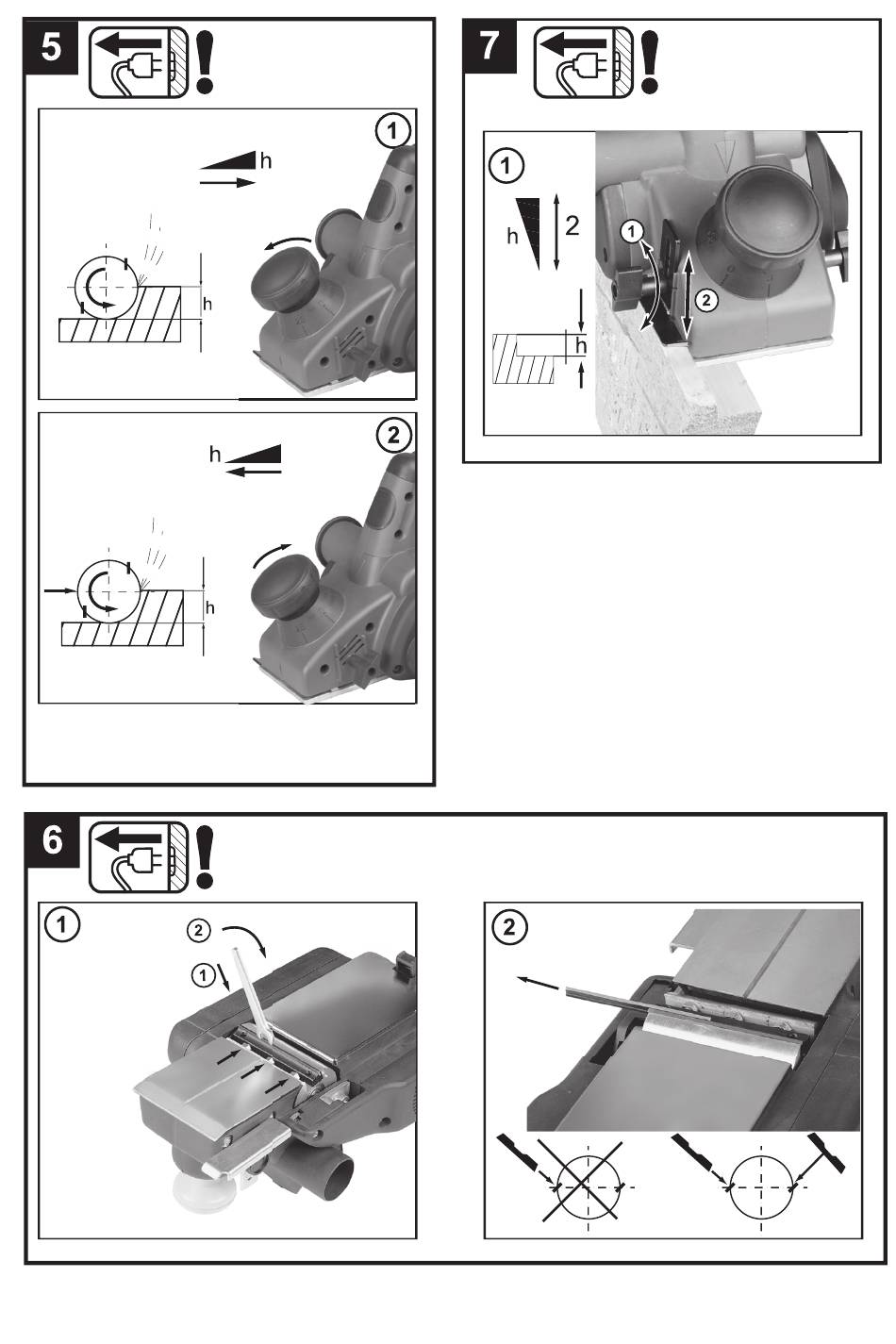 5

1

h

h

2

h

h

7

1

h

2

1

2

h

6

1

2

1

2