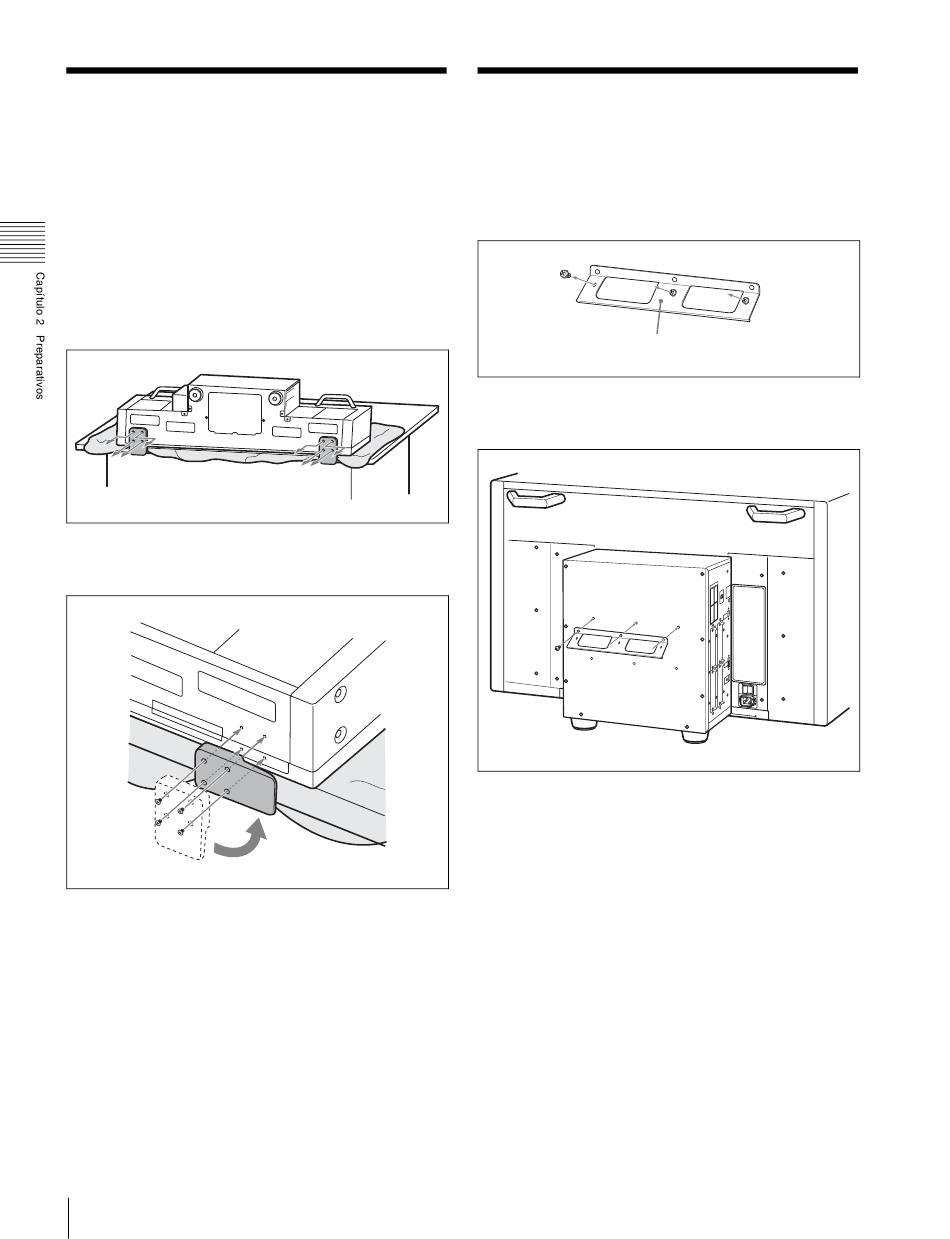 Capítulo 2 Preparativos