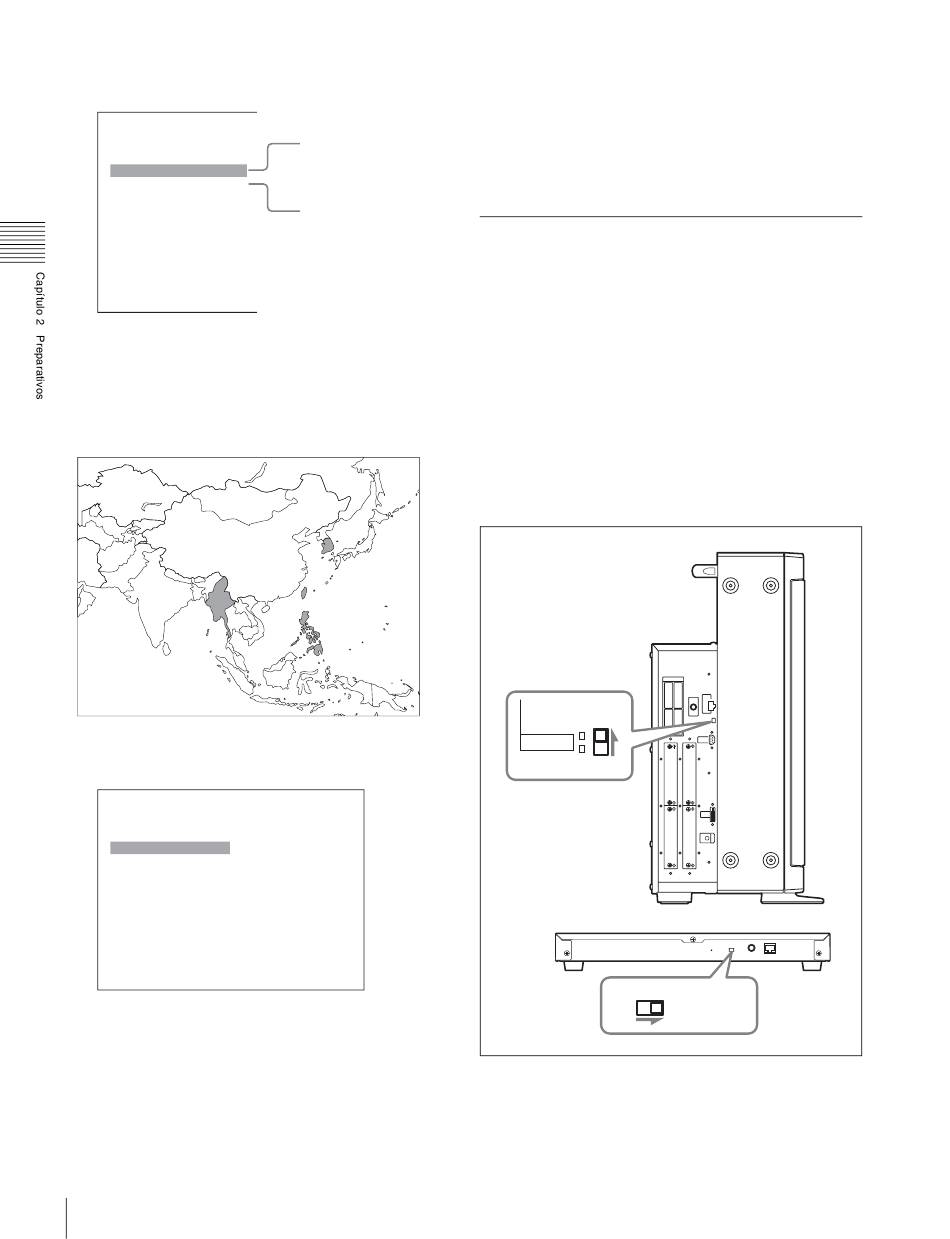 Capítulo 2 Preparativos