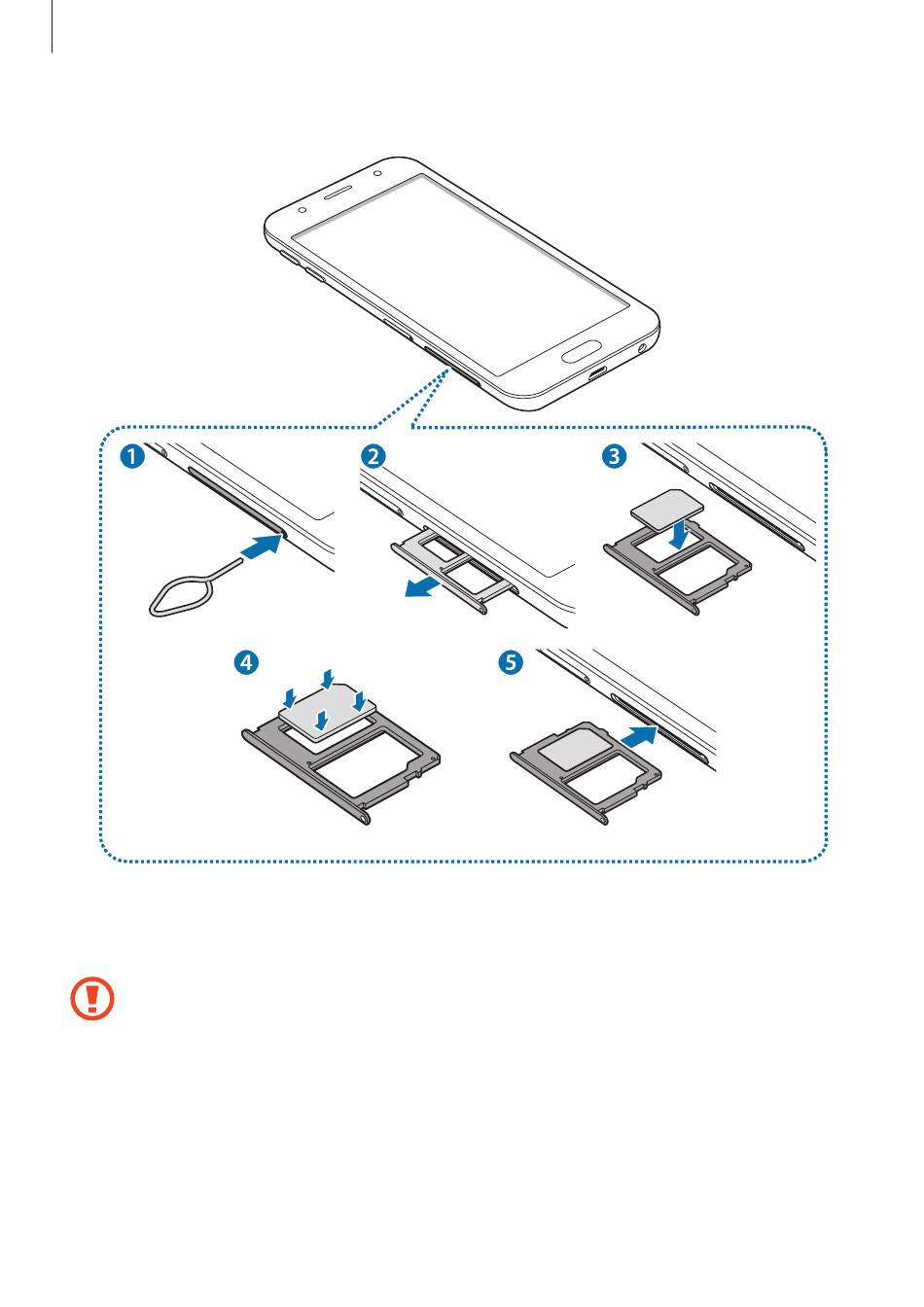 1
2
3
4
5