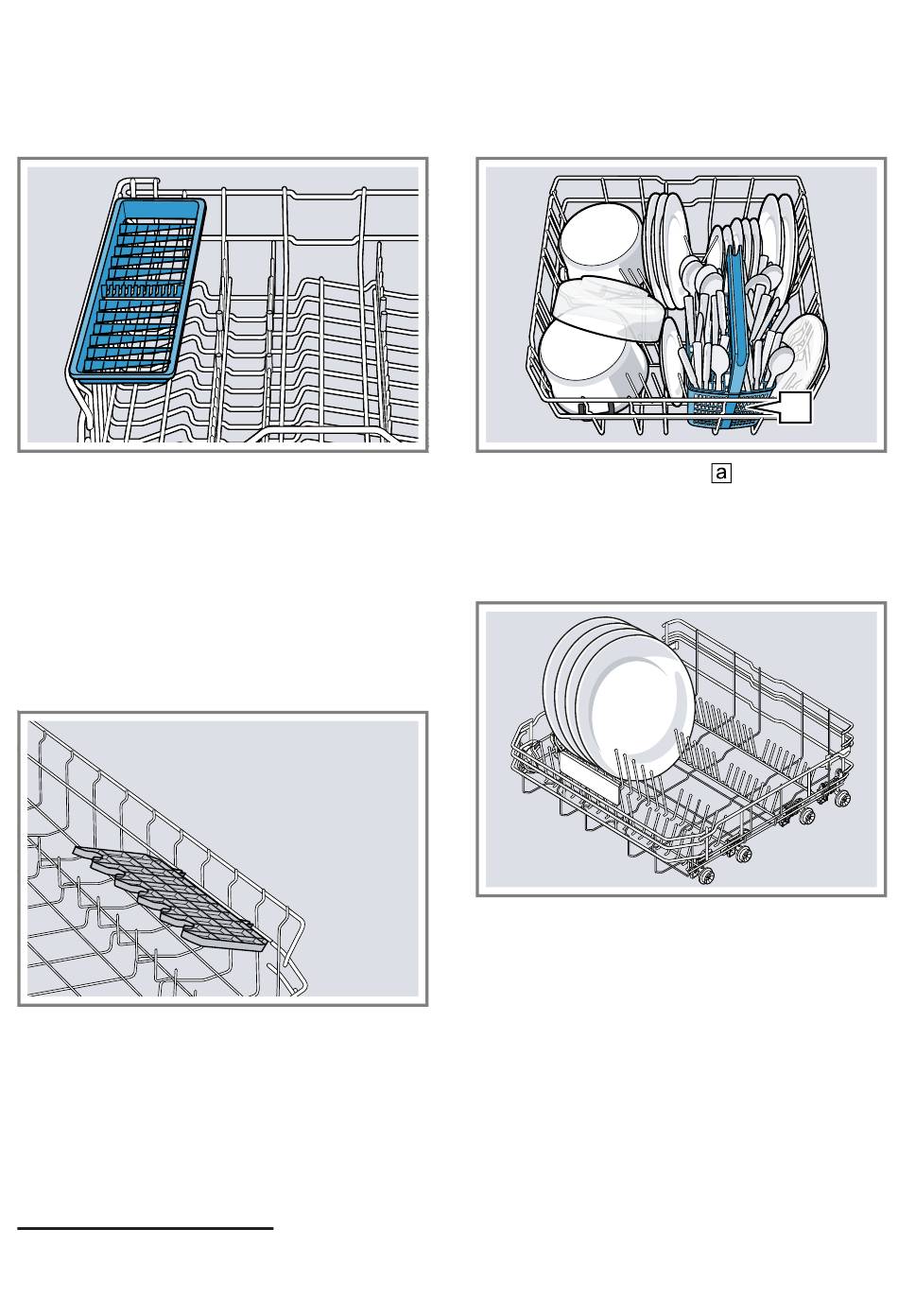 a