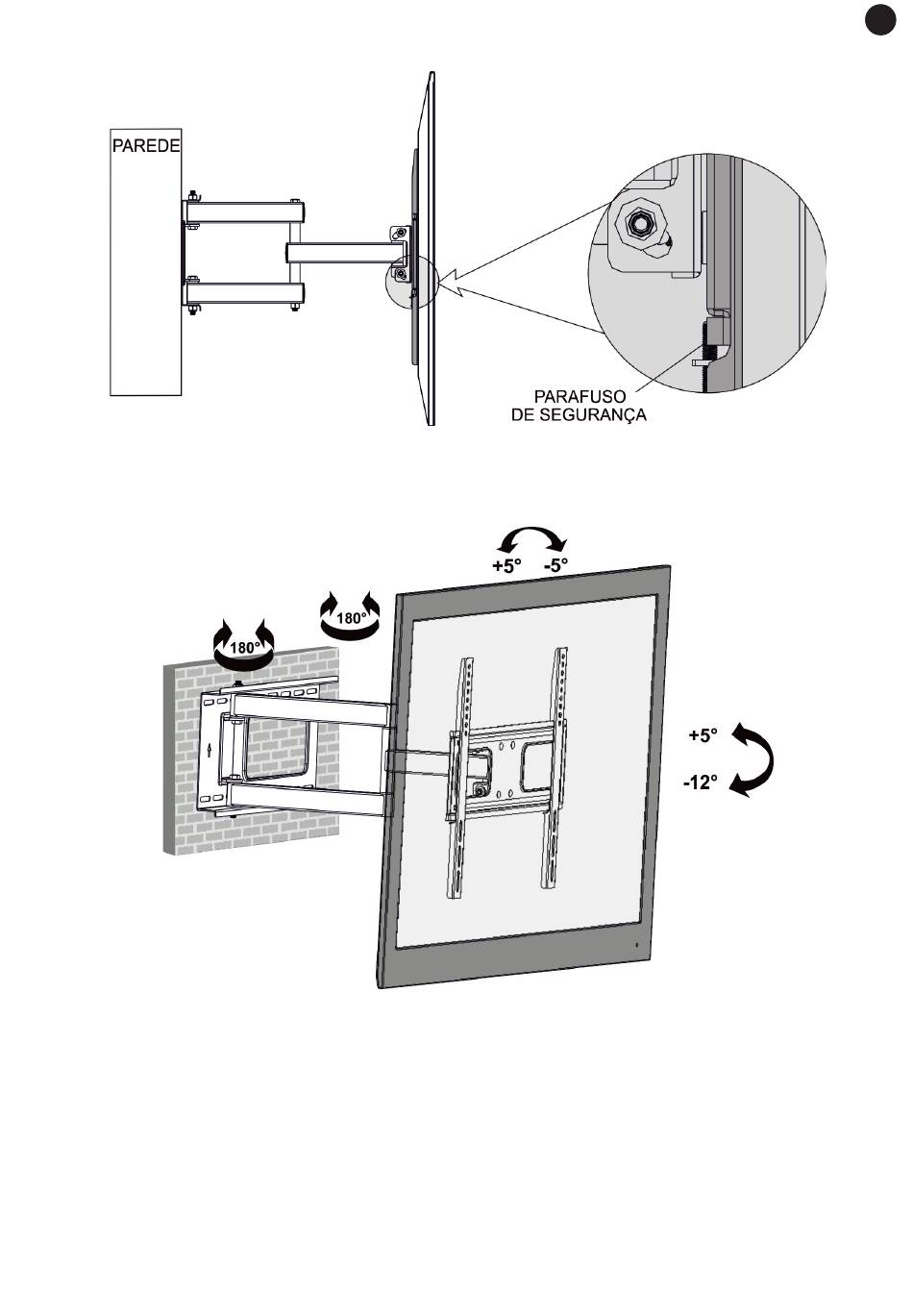 PAREDE

PARAFUSO DE SEGURANÇA

+5° -5°

180°

180°

+5°

-12°