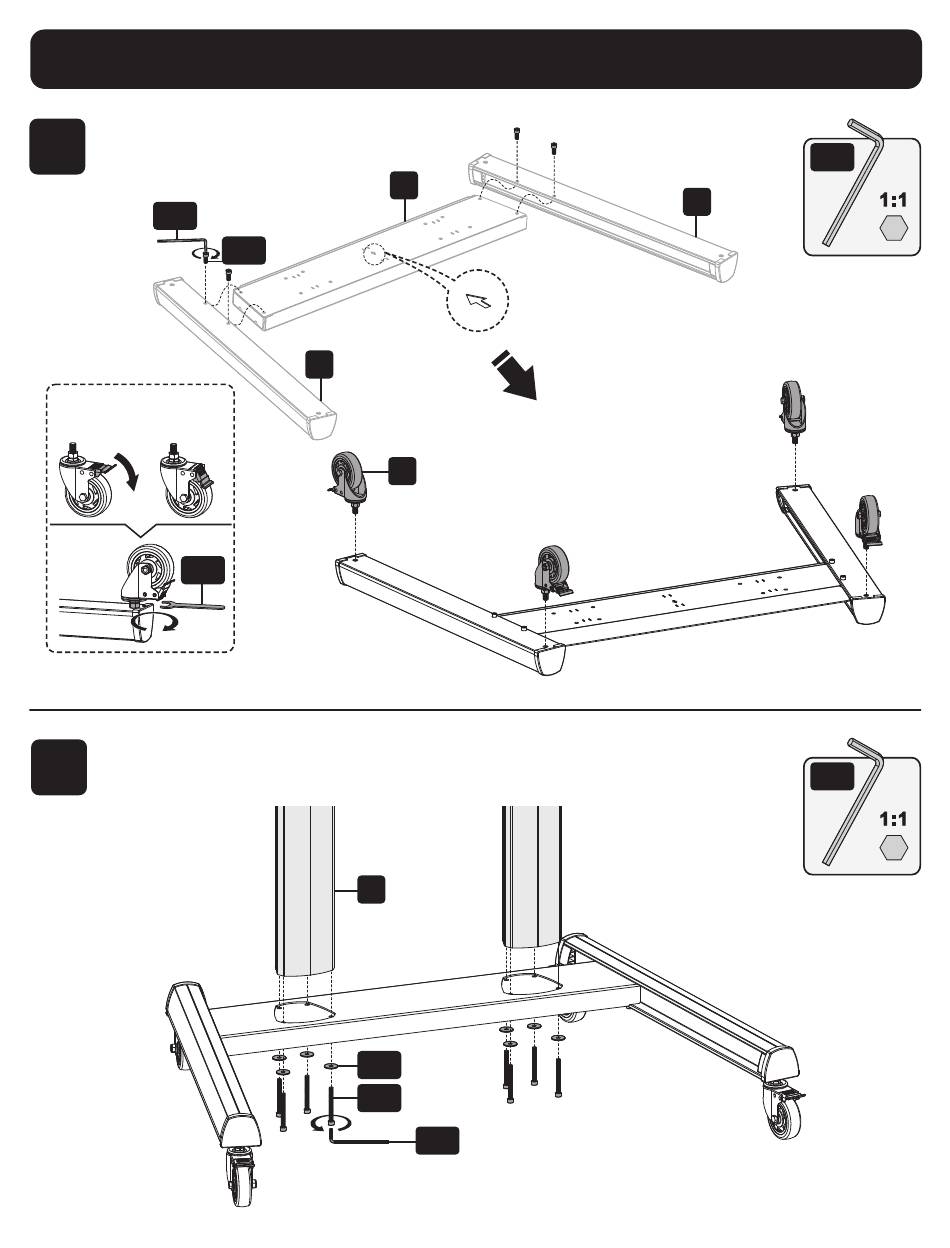 1:1

1:1