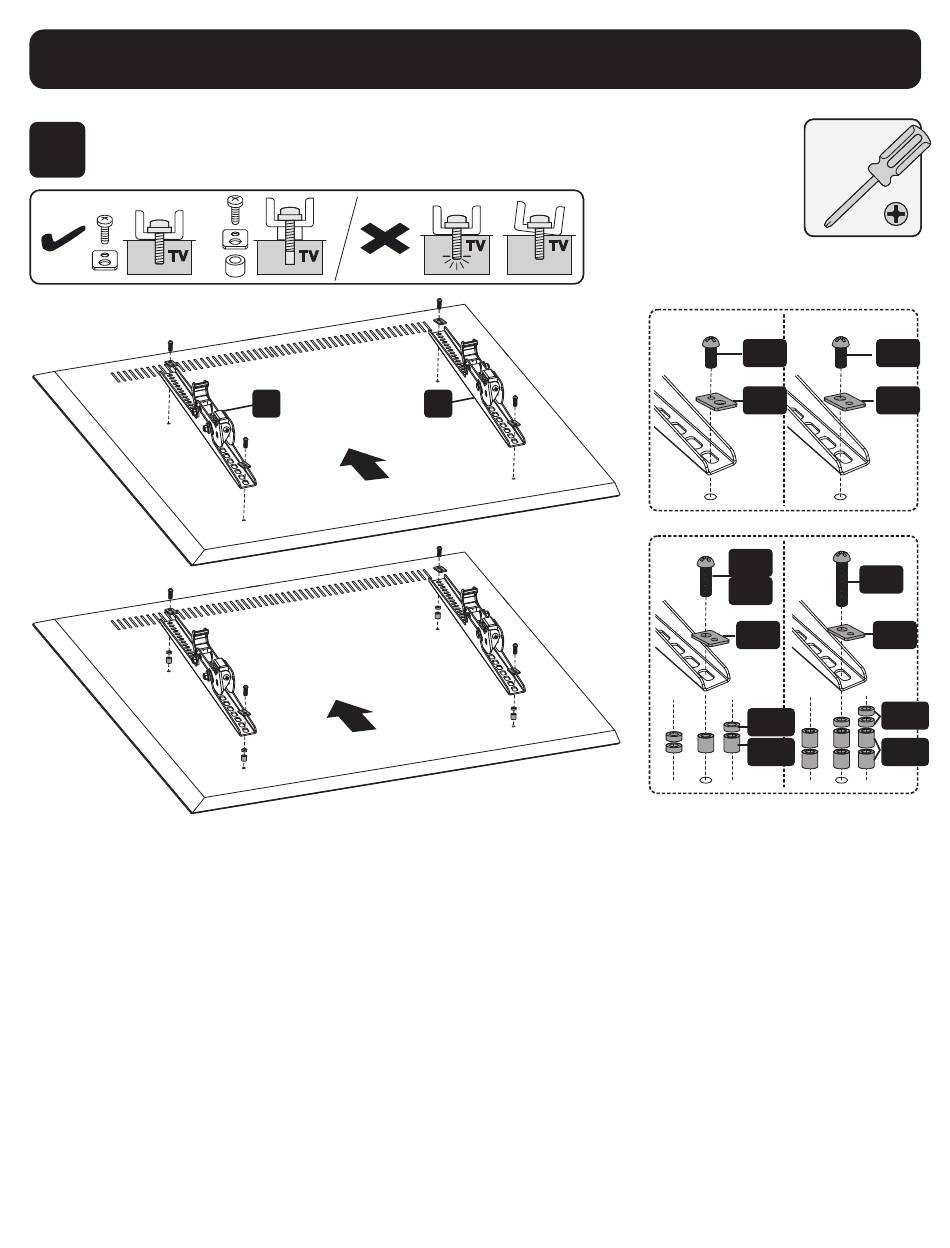 TV TV TV TV