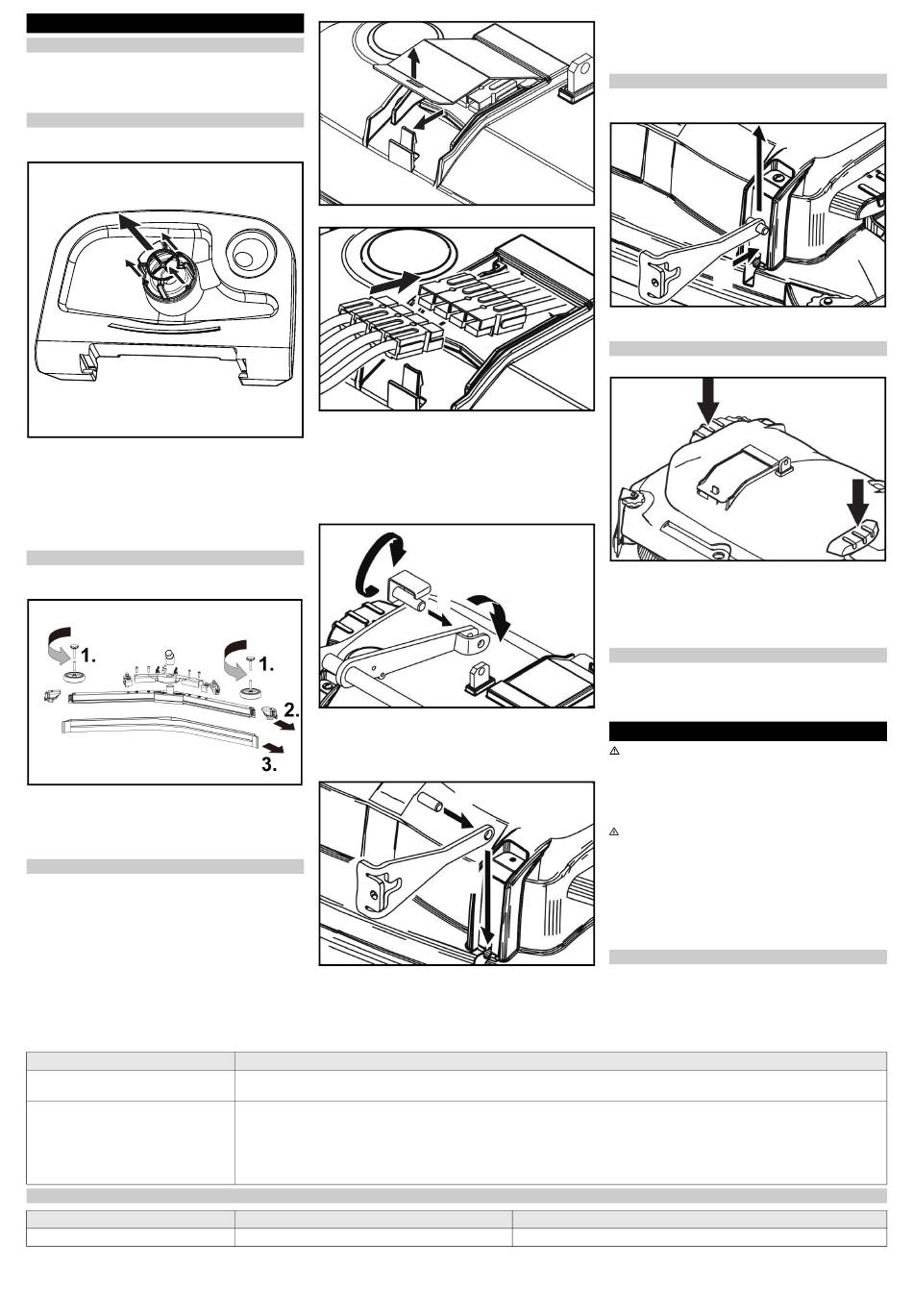 1.
1.
2.
3.