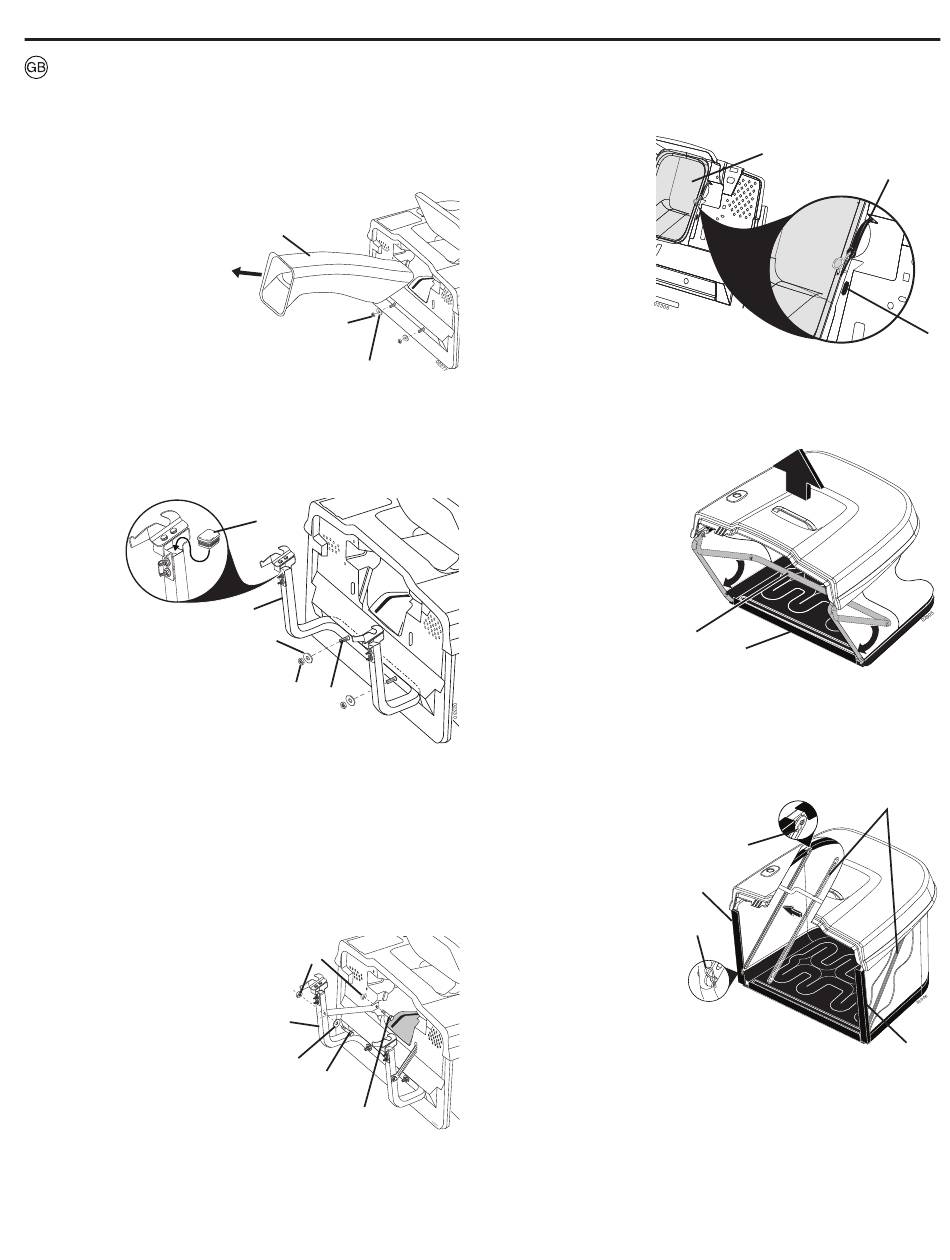 GB