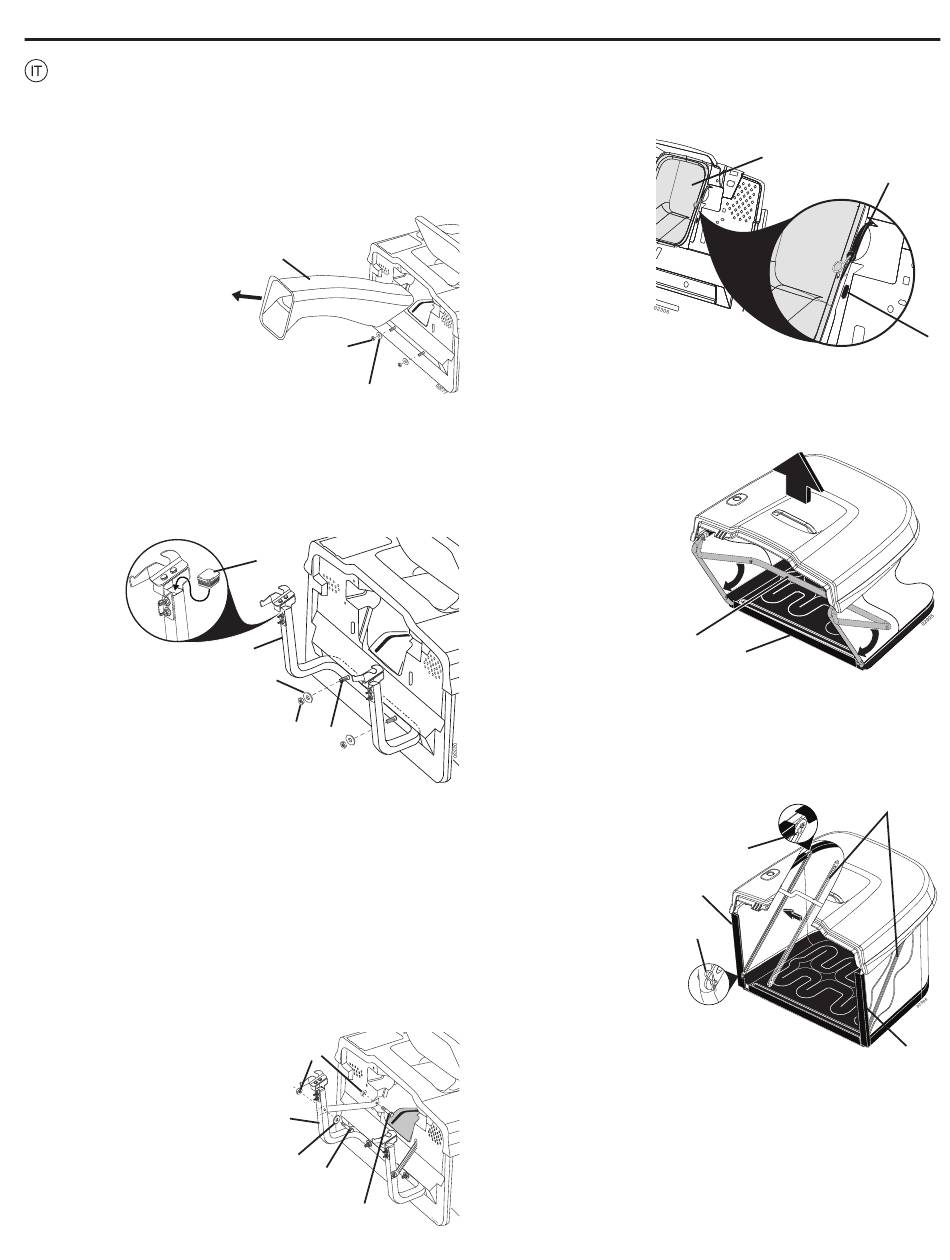 IT