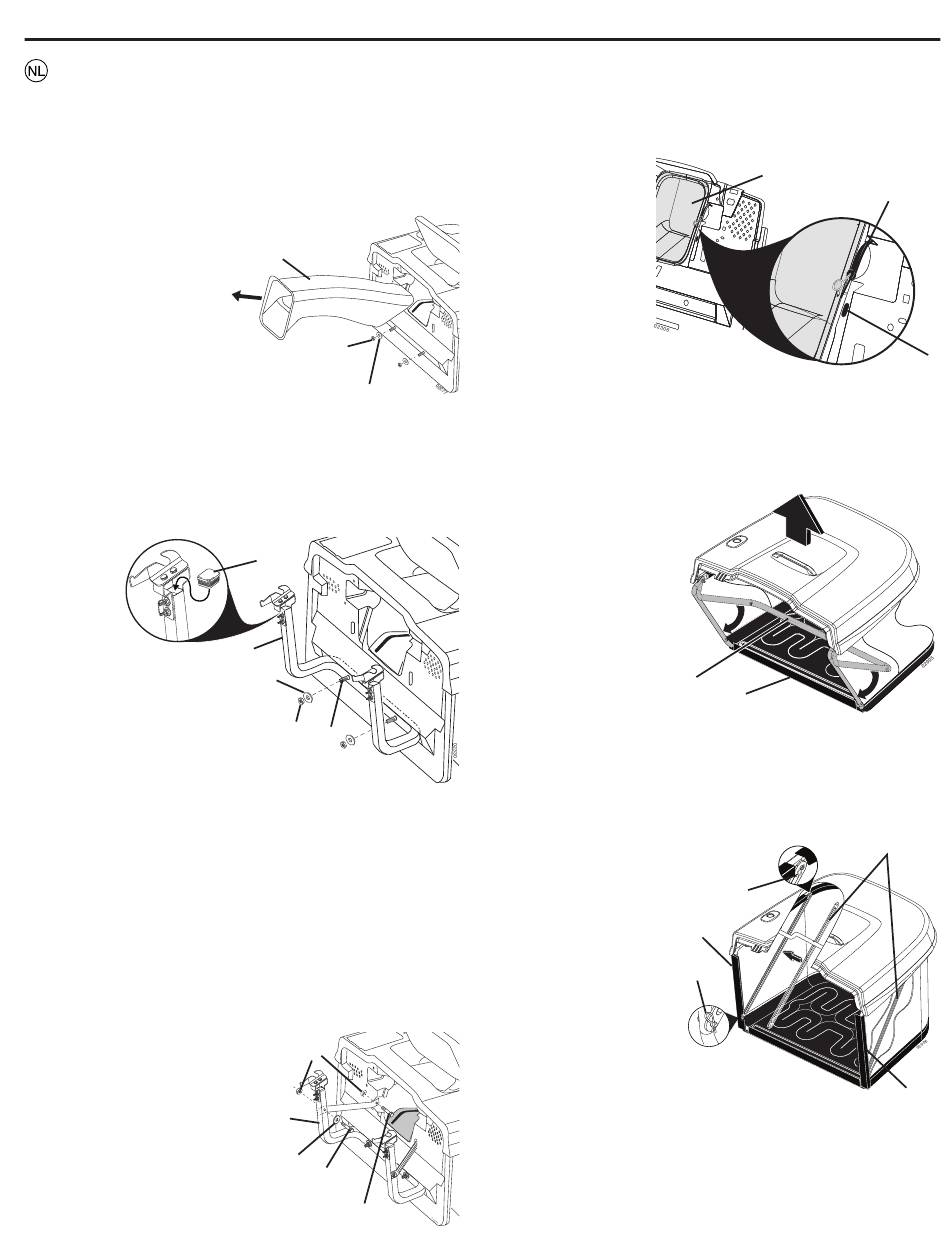 NL