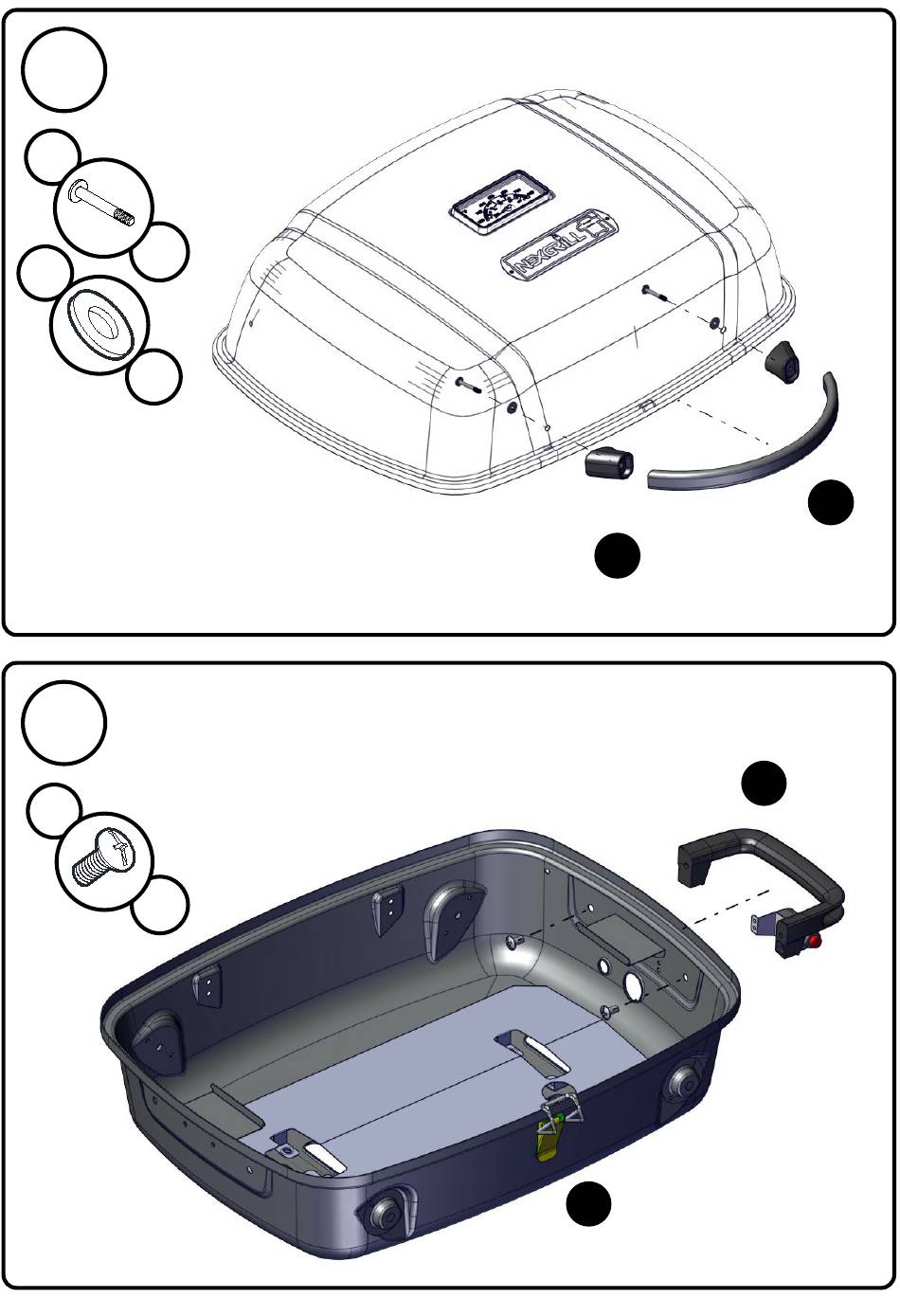 NEXGRILL