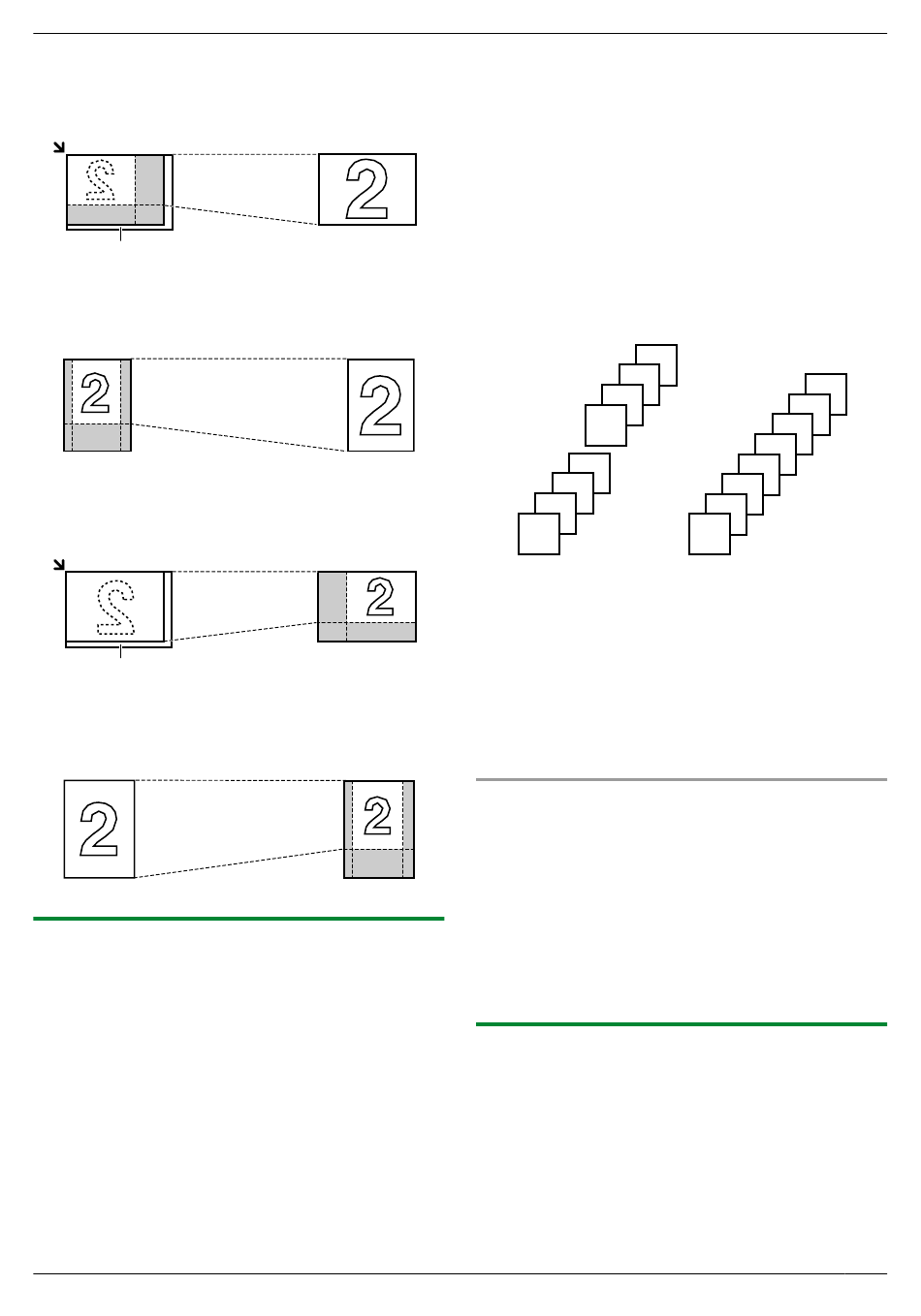 2

2

2

2

2

2

2

2