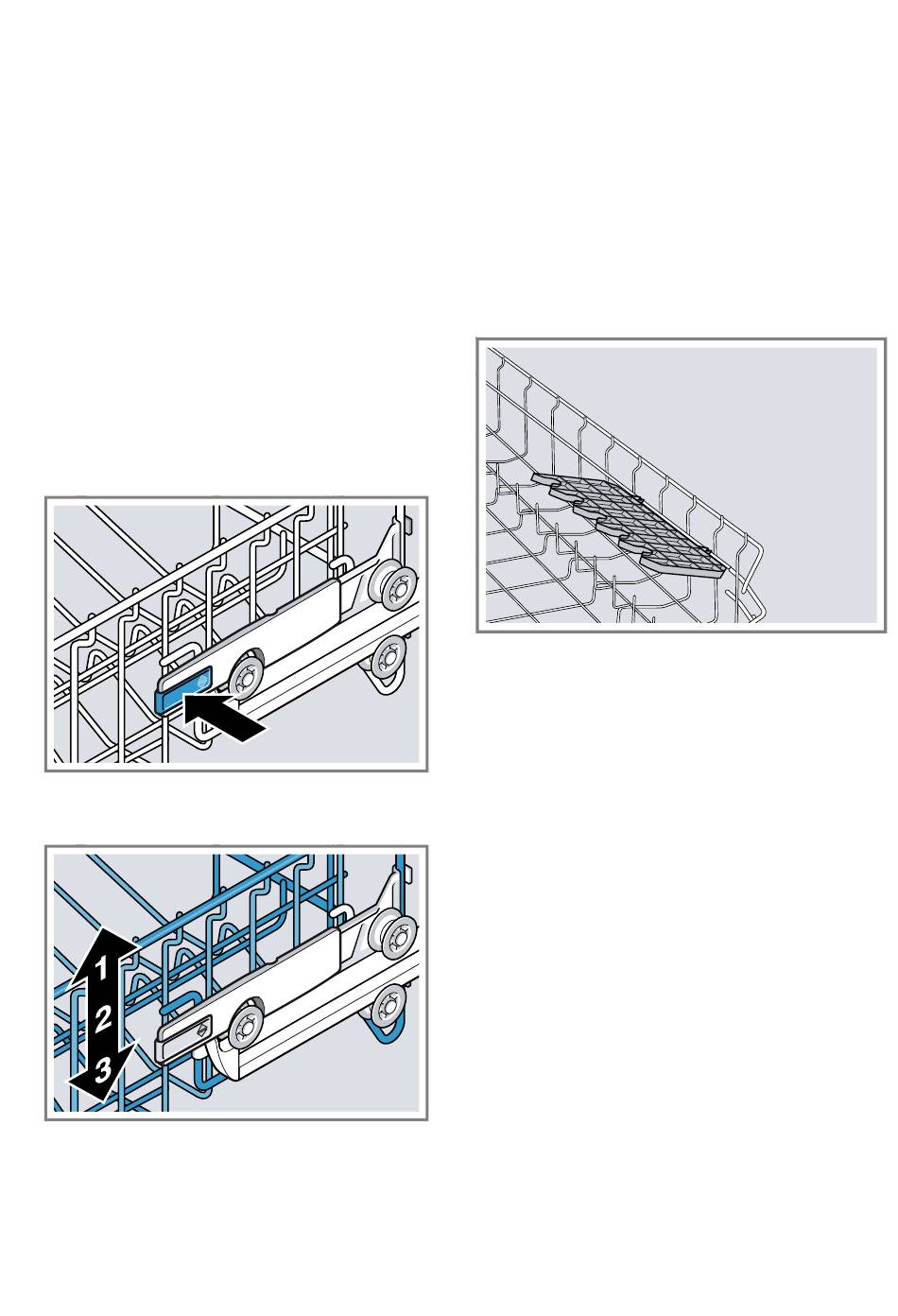 1
2
3