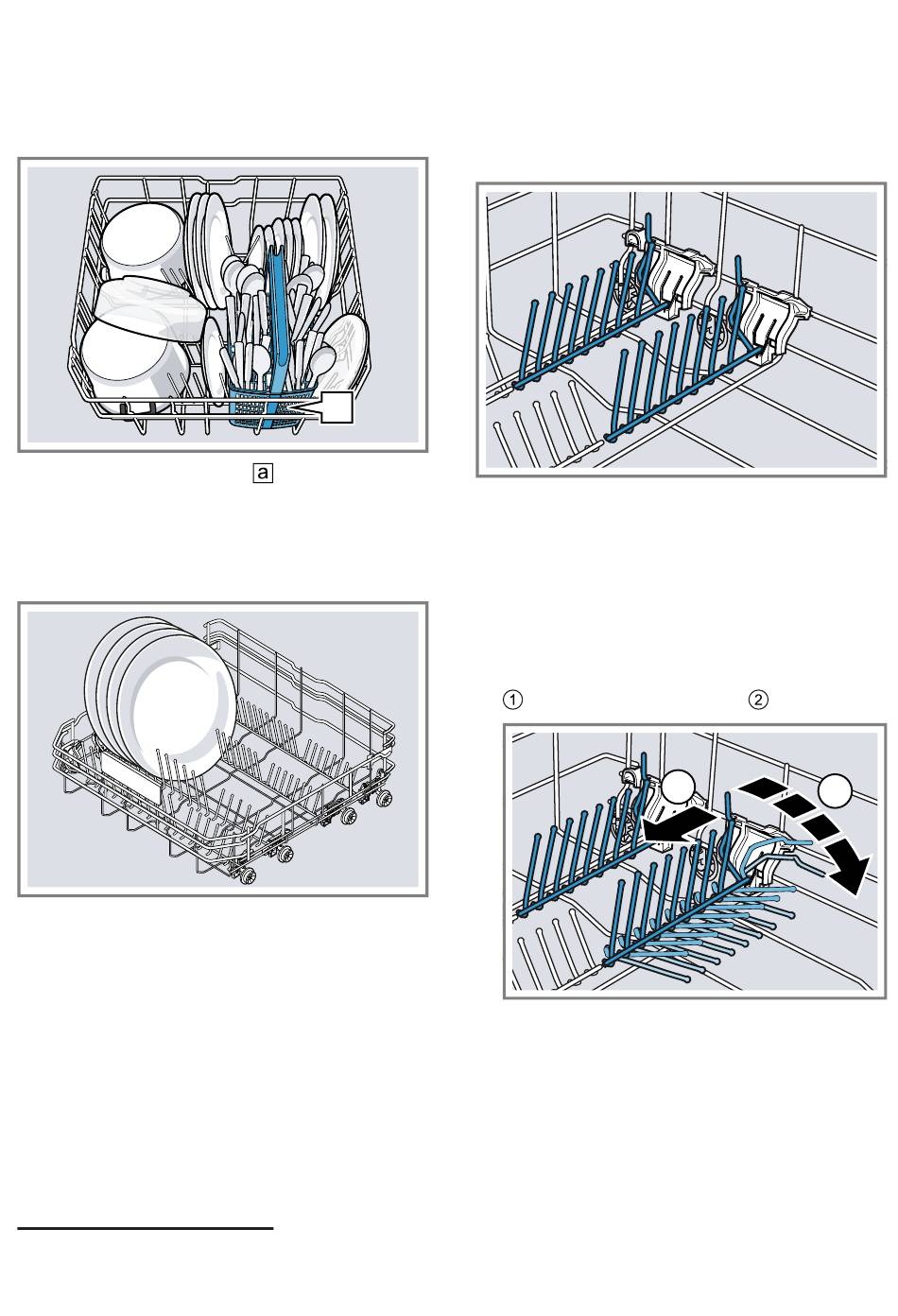 a

①

②