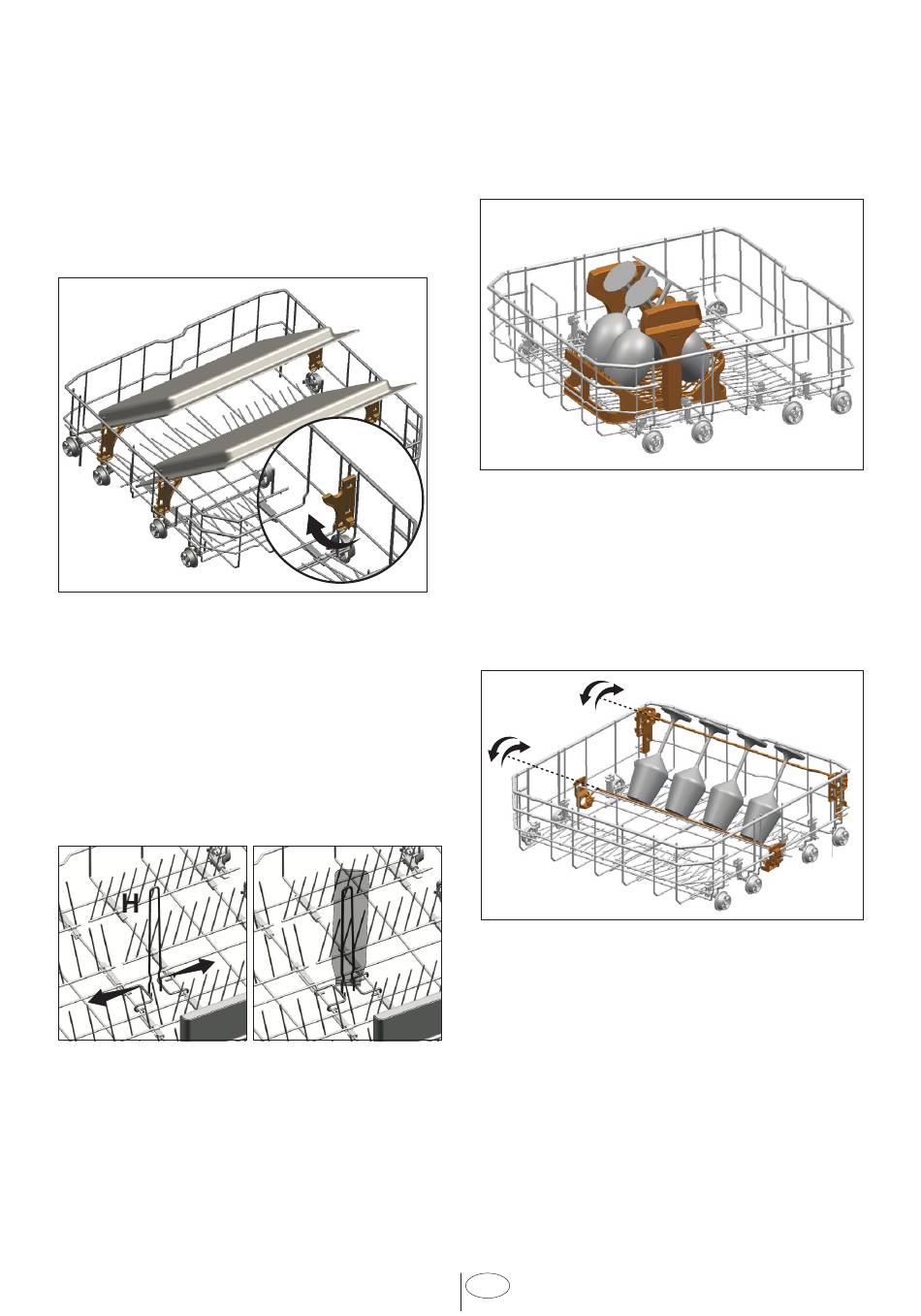 H