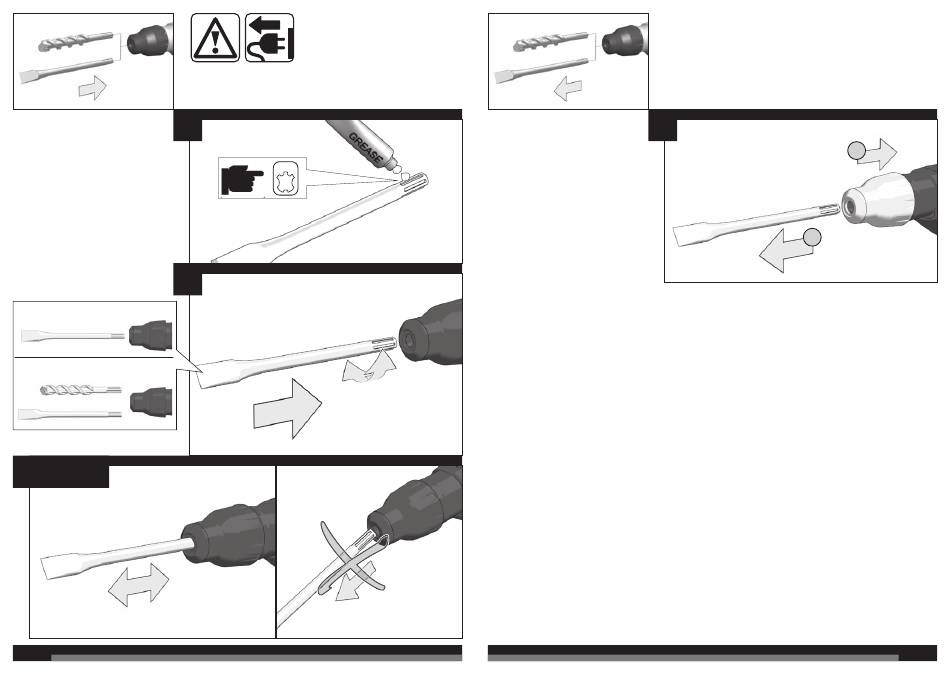 GREASE