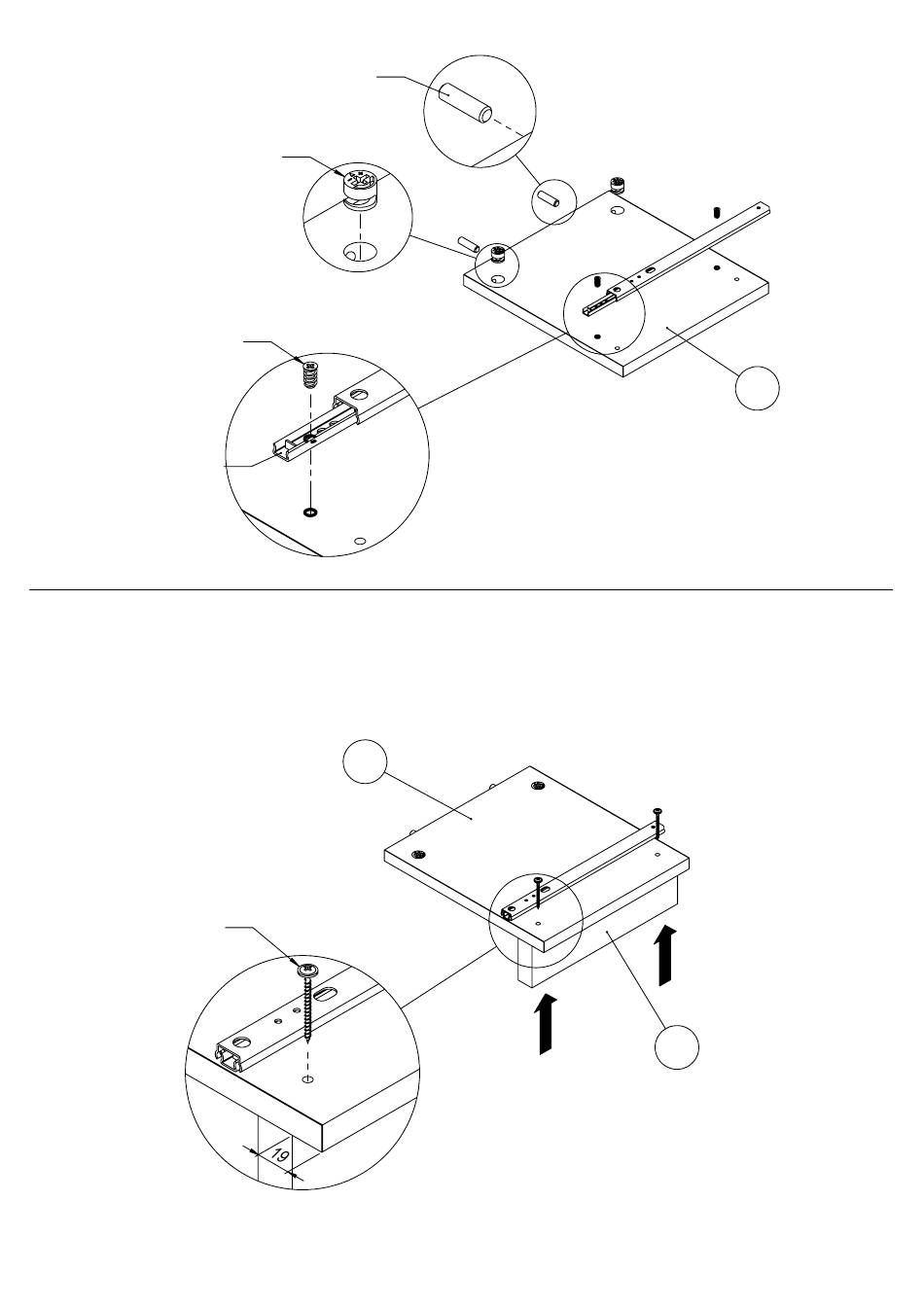 19