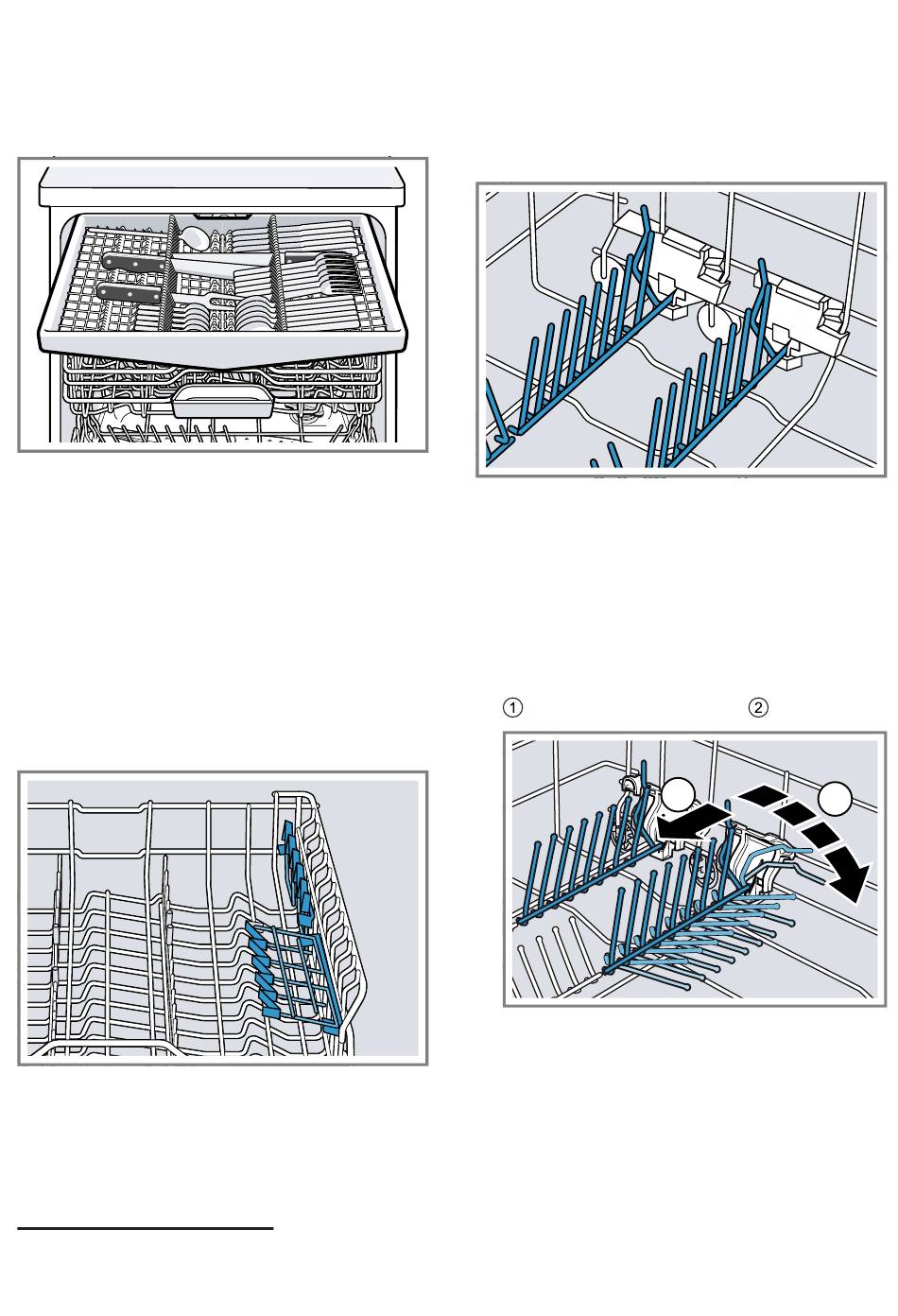 ①

②