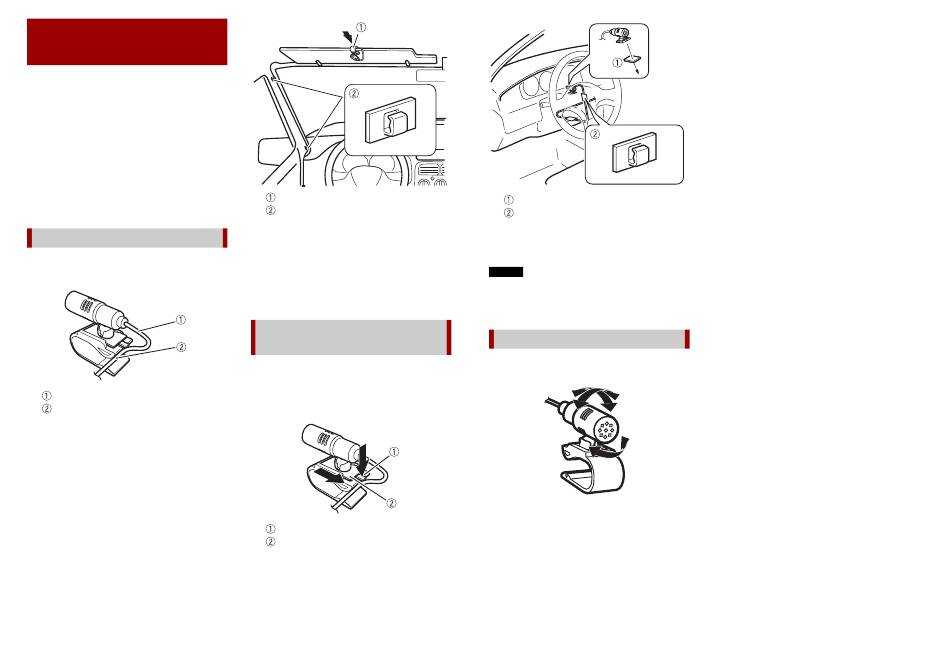 ①

②

①
②

①

②

①
②

①
②

①

②

①
②

①
②