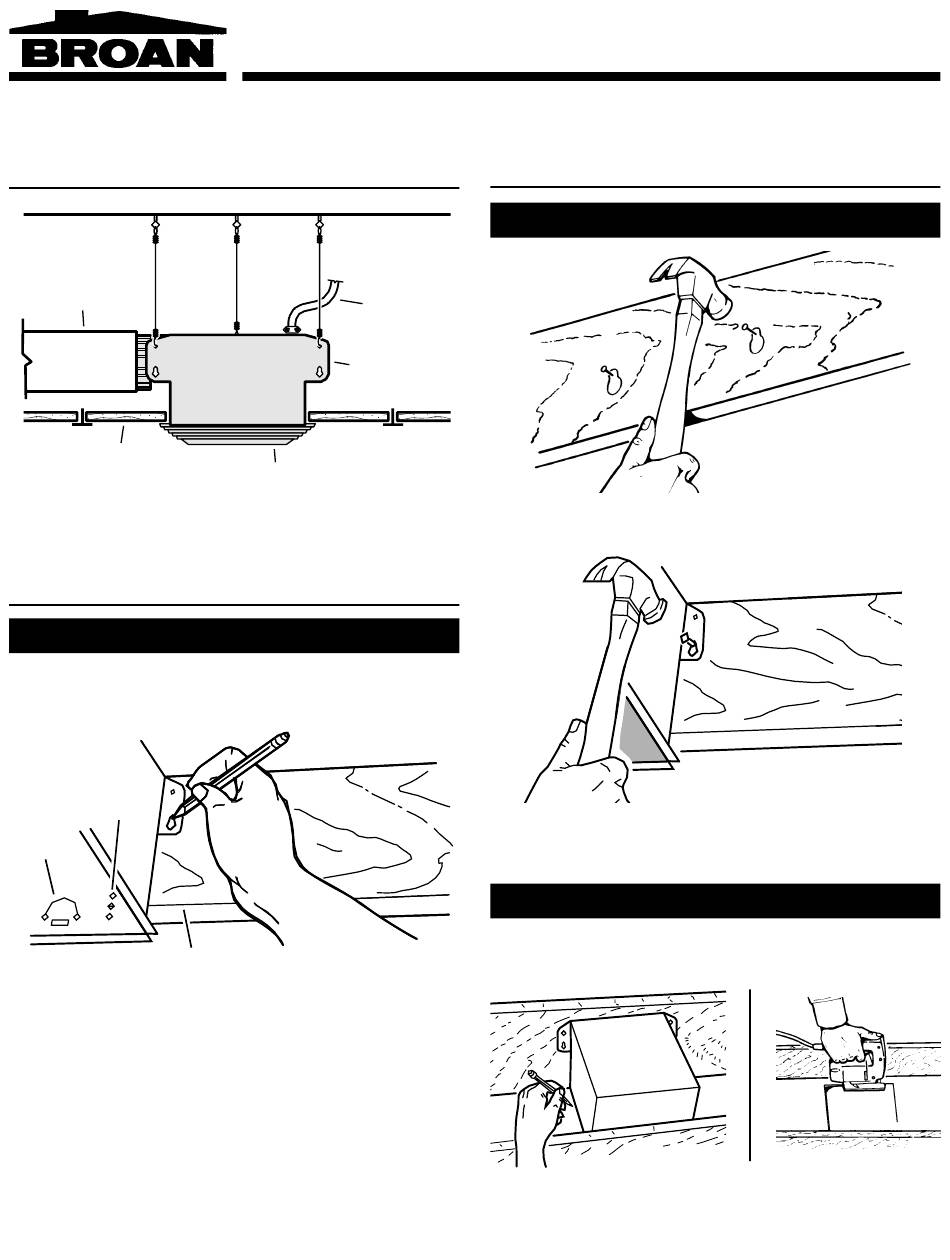 BROAN