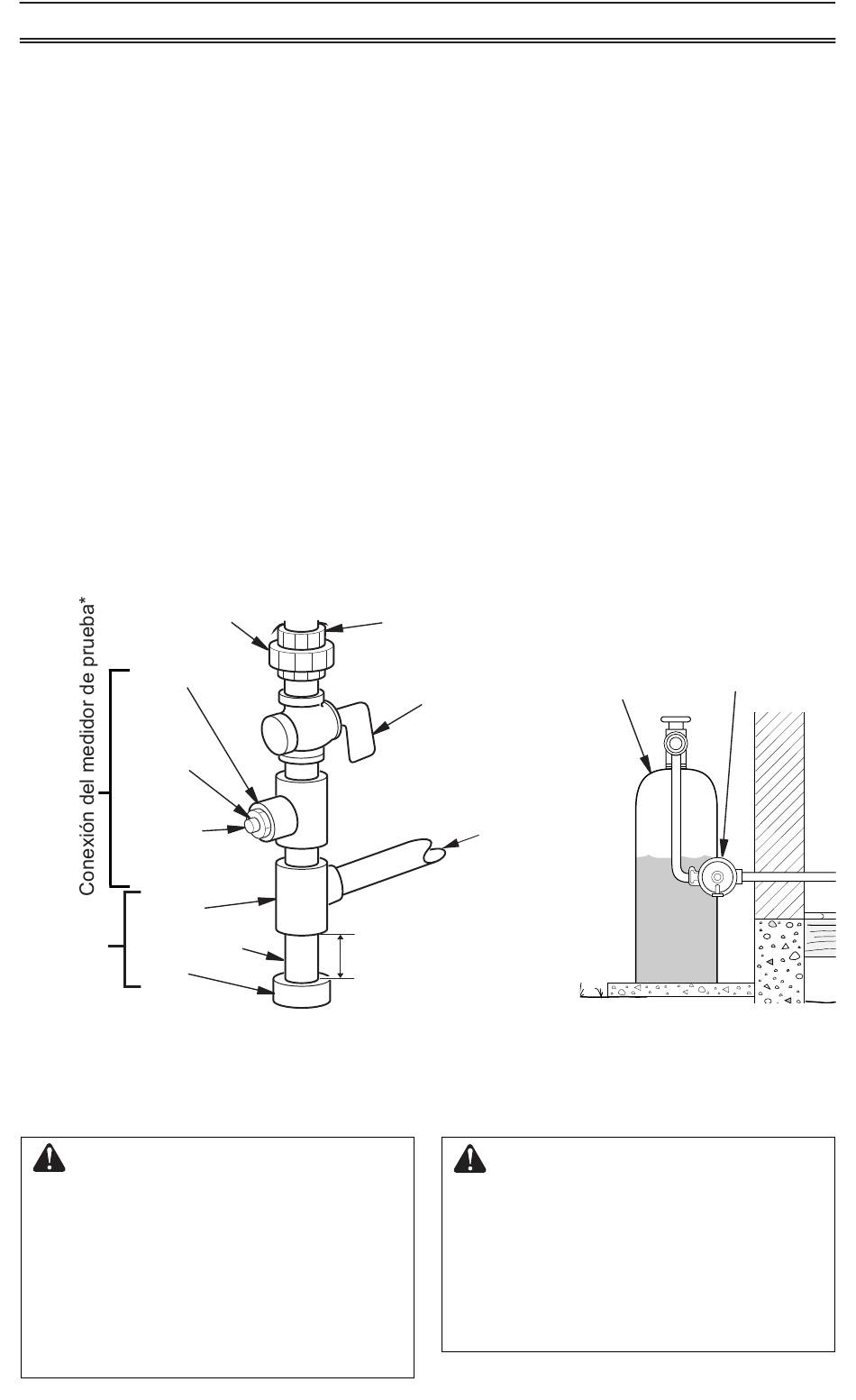 Conexión del medidor de prueba*