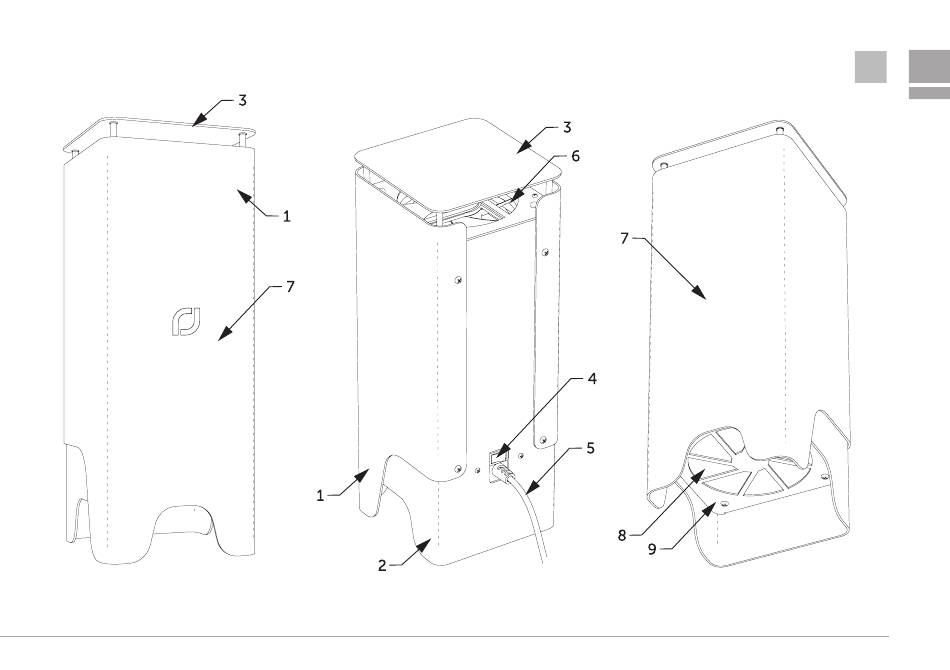 3
1
7
3
6
4
5
1
2
7
8
9