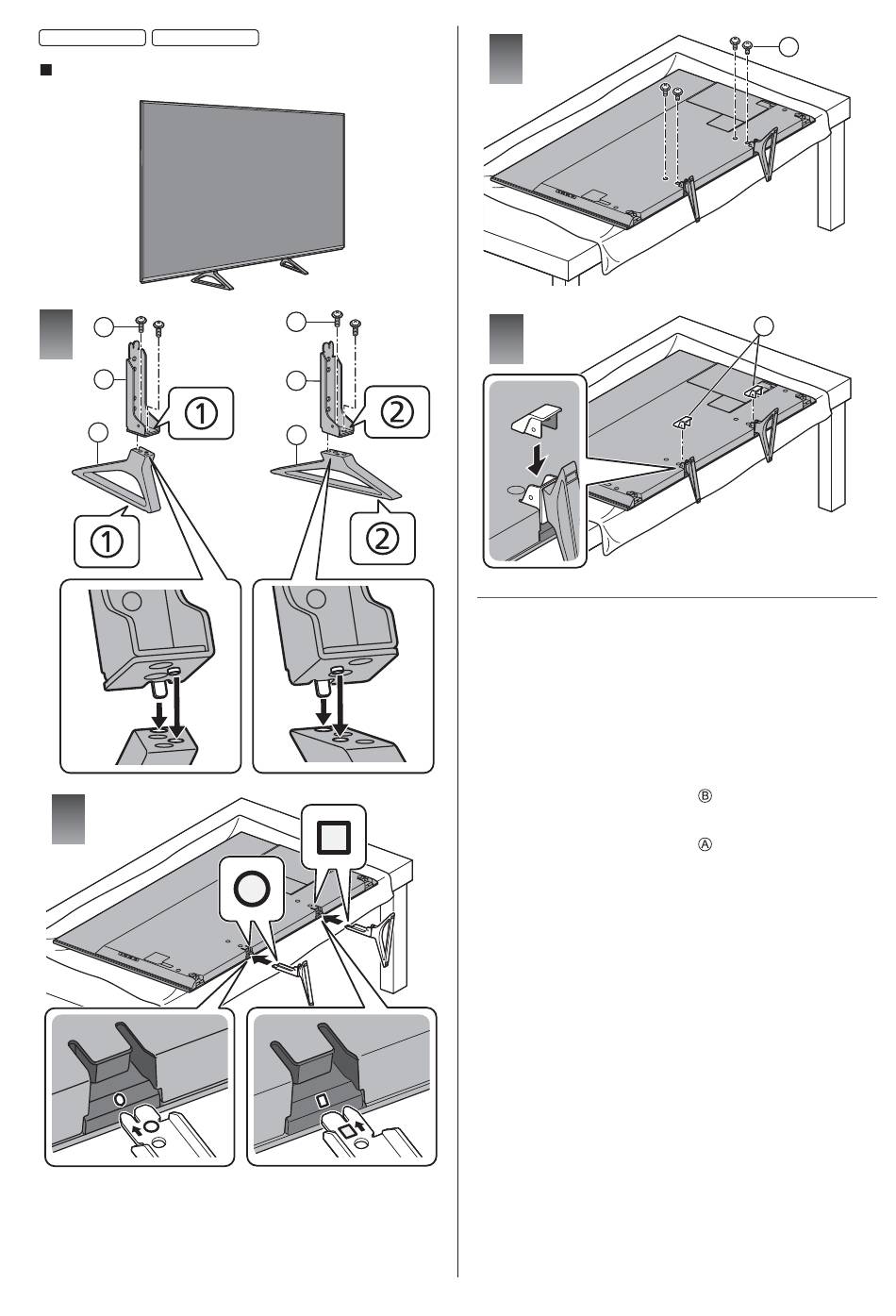 ①

②

①

②

Ⓑ

Ⓐ