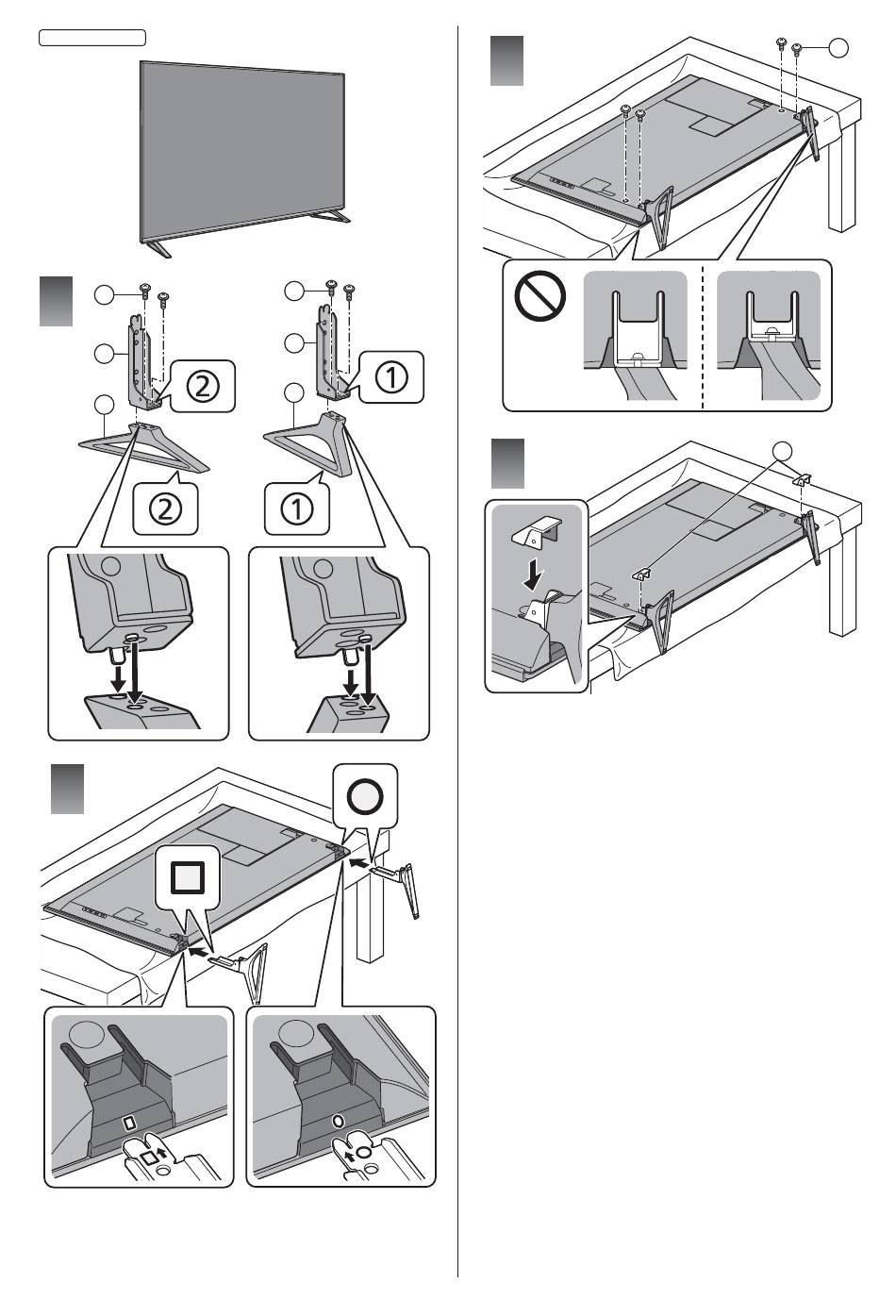 ②
①
②
①