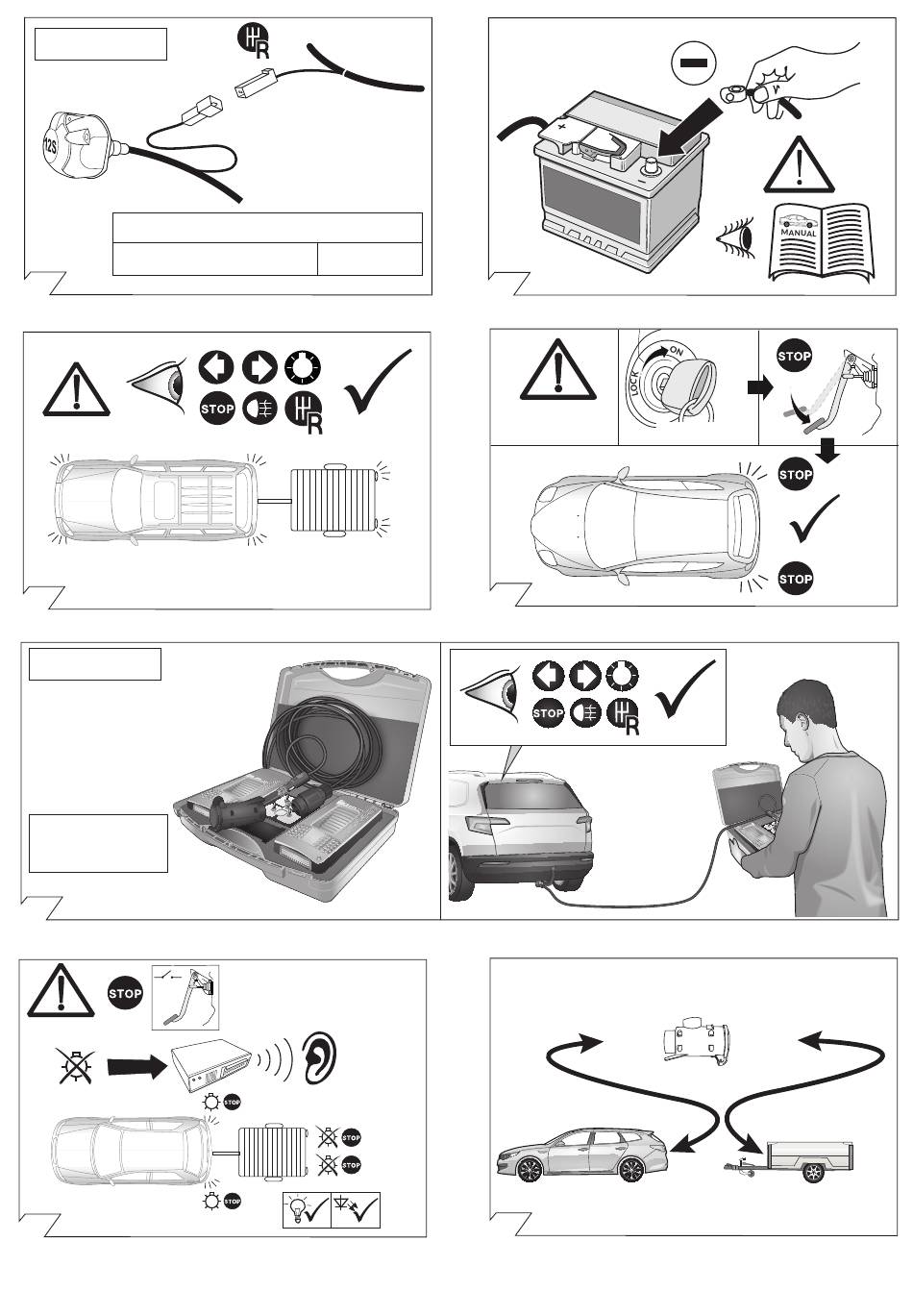 R
12S
+
MANUAL
STOP
R
LOCK
ON
STOP
STOP
STOP
STOP
R
STOP
STOP
STOP
STOP
STOP